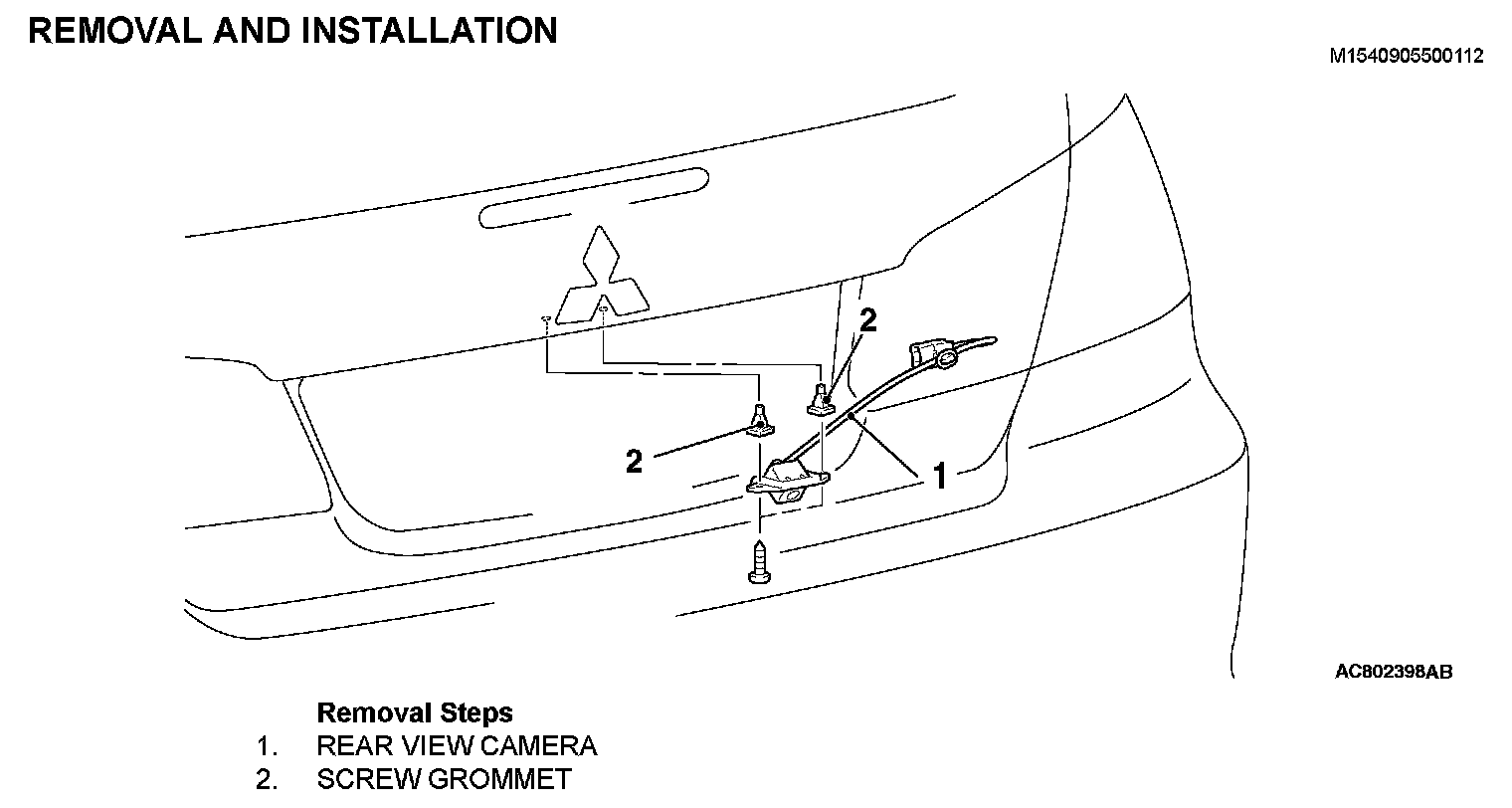 REMOVAL AND INSTALLATION

M1540905500112

2

2

1

AC802398AB

Removal Steps
1. REAR VIEW CAMERA
2. SCREW GROMMET