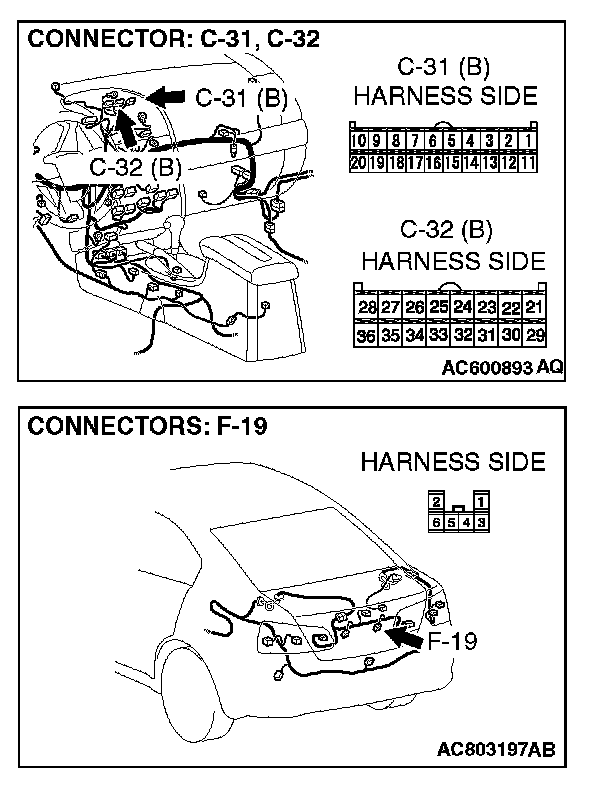 CONNECTOR: C-31, C-32

C-31 (B)

C-32 (B)

C-31 (B)
HARNESS SIDE

| 10 | 9 | 8 | 7 | 6 | 5 | 4 | 3 | 2 | 1 |
|---|---|---|---|---|---|---|---|---|---|
| 20 | 19 | 18 | 17 | 16 | 15 | 14 | 13 | 12 | 11 |

C-32 (B)
HARNESS SIDE

| 28 | 27 | 26 | 25 | 24 | 23 | 22 | 21 |
|---|---|---|---|---|---|---|---|
| 36 | 35 | 34 | 33 | 32 | 31 | 30 | 29 |

AC600893 AQ

CONNECTORS: F-19

HARNESS SIDE

| 2 | | | 1 |
|---|---|---|---|
| 6 | 5 | 4 | 3 |

F-19

AC803197AB