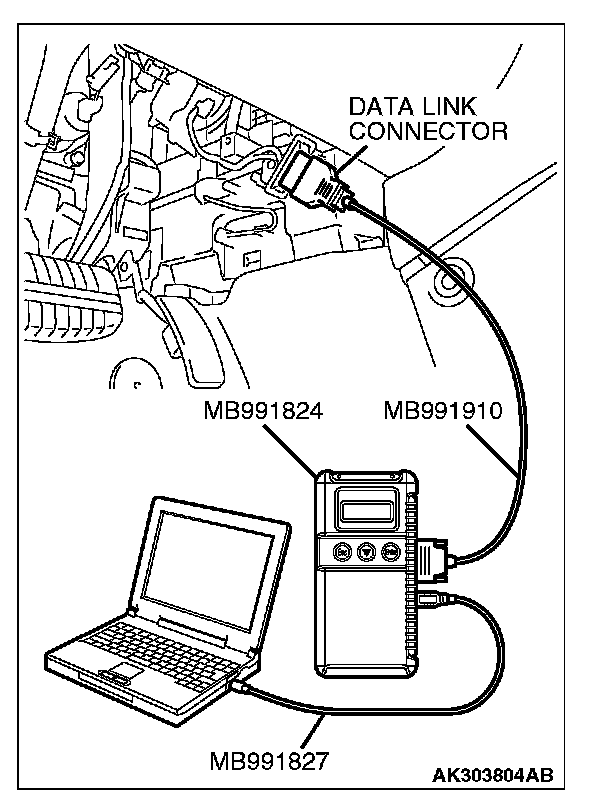 DATA LINK CONNECTOR

MB991824

MB991910

MB991827

AK303804AB