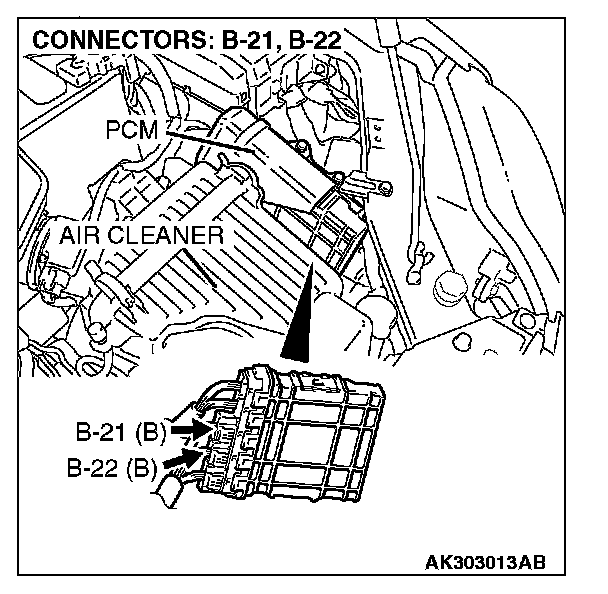 CONNECTORS: B-21, B-22

PCM

AIR CLEANER

B-21 (B)

B-22 (B)

AK303013AB