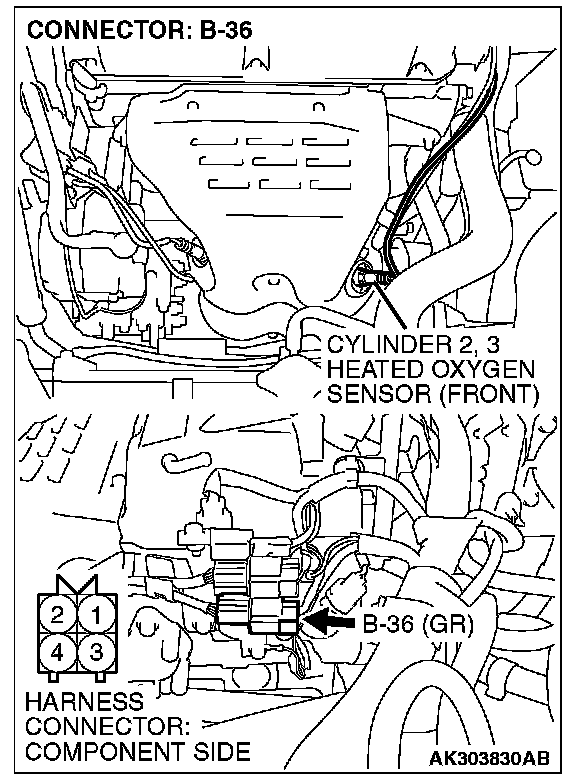 CONNECTOR: B-36

CYLINDER 2, 3
HEATED OXYGEN
SENSOR (FRONT)

2 1
4 3

B-36 (GR)

HARNESS
CONNECTOR:
COMPONENT SIDE

AK303830AB