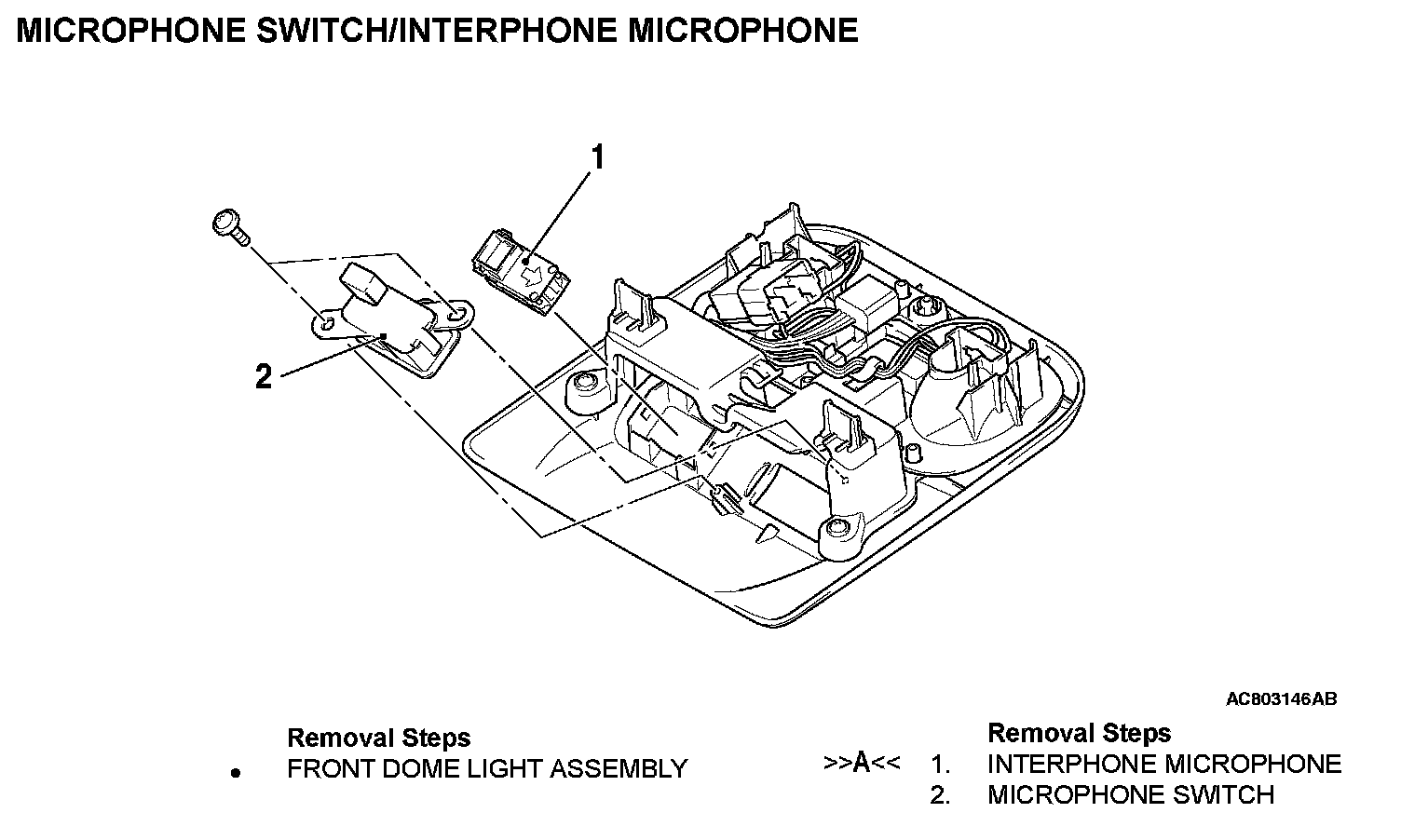 MICROPHONE SWITCH/INTERPHONE MICROPHONE

1

2

AC803146AB

Removal Steps
• FRONT DOME LIGHT ASSEMBLY

Removal Steps
>>A<< 1. INTERPHONE MICROPHONE
2. MICROPHONE SWITCH