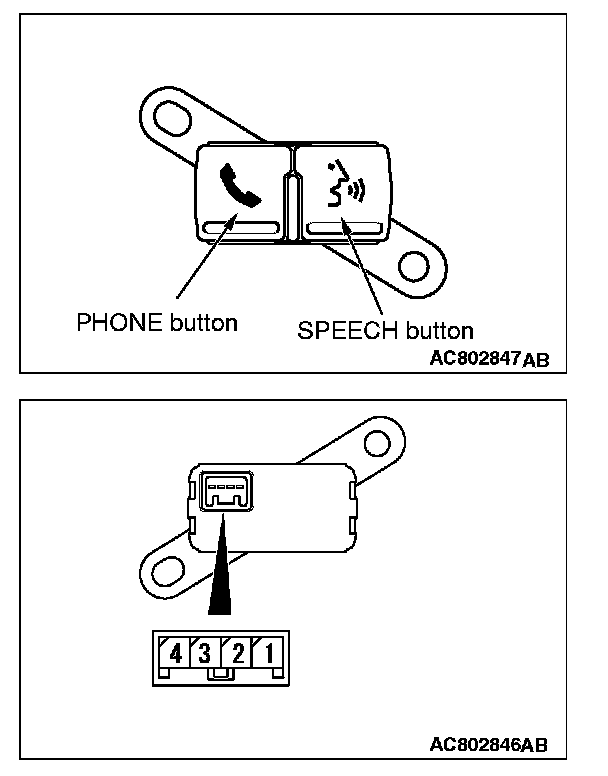 PHONE button

SPEECH button

AC802847AB

4 3 2 1

AC802846AB