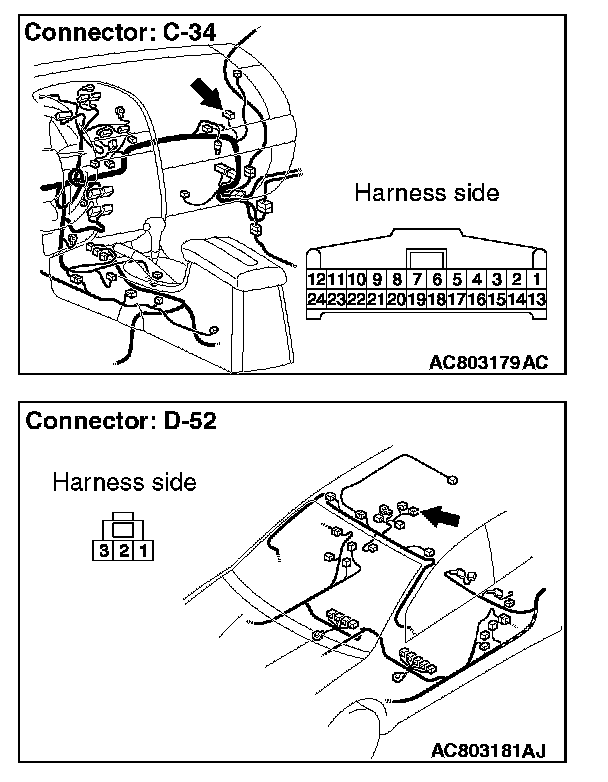 Connector: C-34

Harness side

| 12 | 11 | 10 | 9 | 8 | 7 | 6 | 5 | 4 | 3 | 2 | 1 |
|---|---|---|---|---|---|---|---|---|---|---|---|
| 24 | 23 | 22 | 21 | 20 | 19 | 18 | 17 | 16 | 15 | 14 | 13 |

AC803179AC

Connector: D-52

Harness side

| 3 | 2 | 1 |
|---|---|---|

AC803181AJ