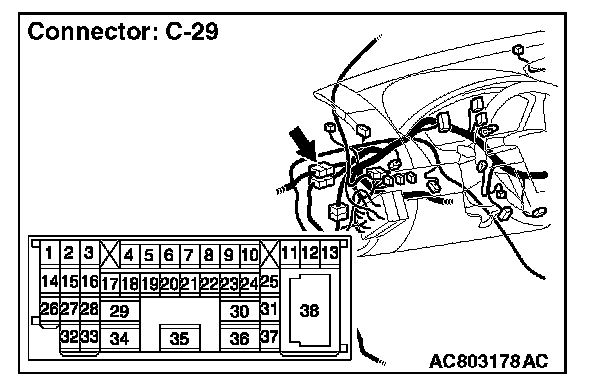 Connector: C-29

1 2 3 4 5 6 7 8 9 10 11 12 13
14 15 16 17 18 19 20 21 22 23 24 25
26 27 28 29 30 31 38
32 33 34 35 36 37

AC803178AC