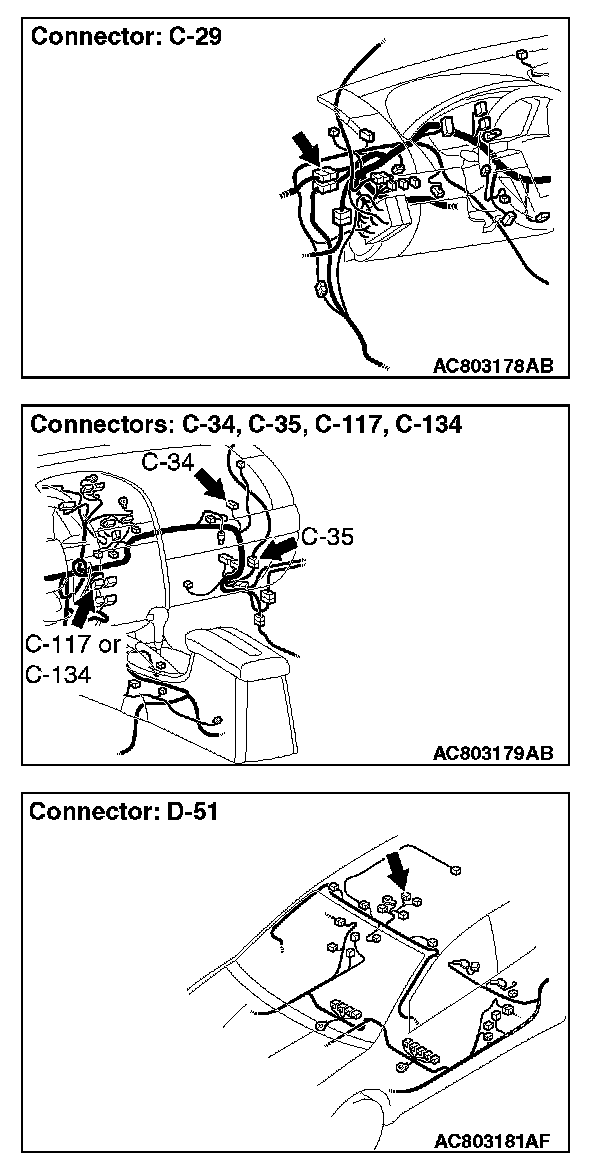 Connector: C-29

AC803178AB

Connectors: C-34, C-35, C-117, C-134

C-34

C-35

C-117 or C-134

AC803179AB

Connector: D-51

AC803181AF