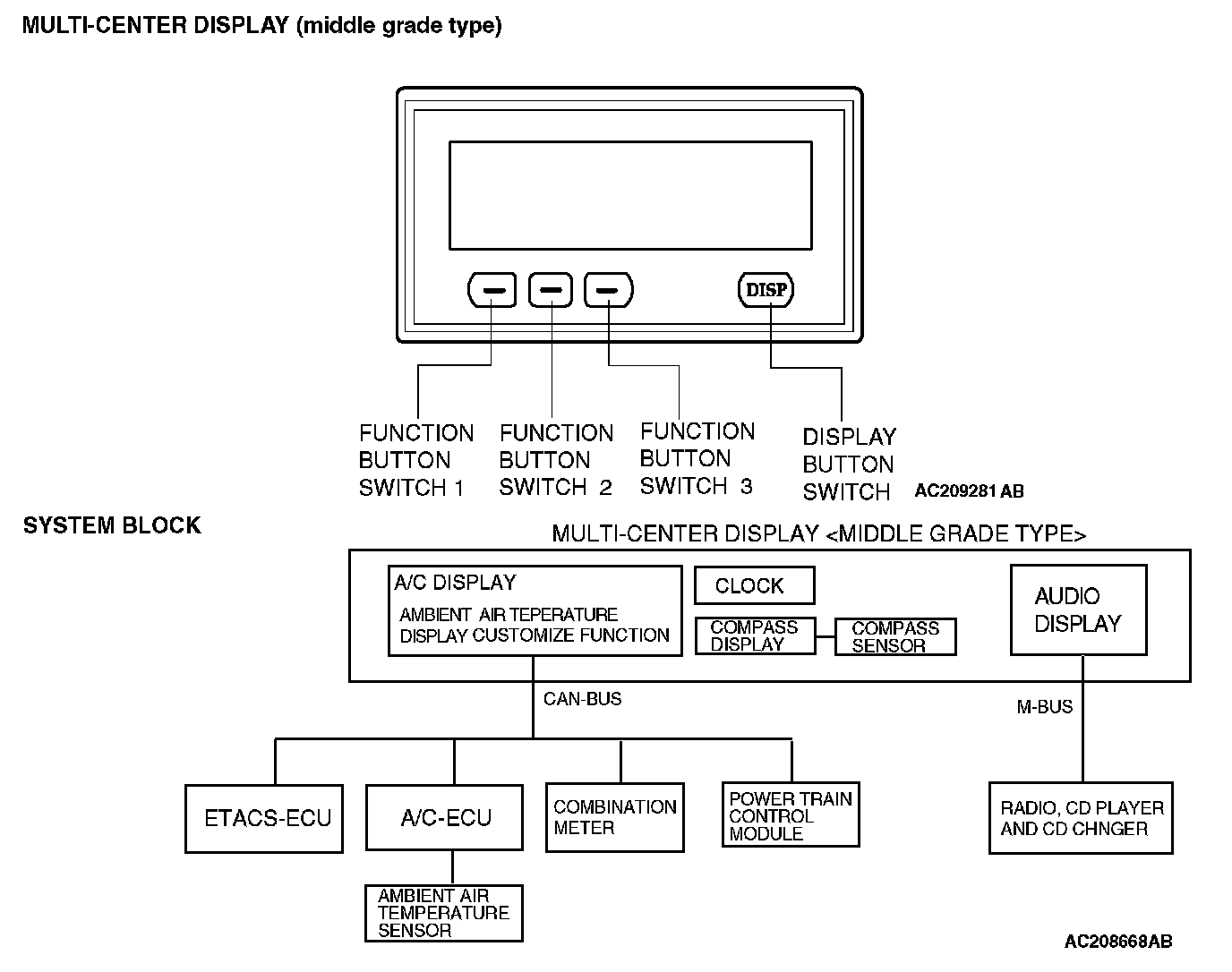 MULTI-CENTER DISPLAY (middle grade type)

DISP

FUNCTION BUTTON SWITCH 1

FUNCTION BUTTON SWITCH 2

FUNCTION BUTTON SWITCH 3

DISPLAY BUTTON SWITCH

AC209281 AB

SYSTEM BLOCK

MULTI-CENTER DISPLAY <MIDDLE GRADE TYPE>

A/C DISPLAY

AMBIENT AIR TEPERATURE DISPLAY CUSTOMIZE FUNCTION

CLOCK

COMPASS DISPLAY

COMPASS SENSOR

AUDIO DISPLAY

CAN-BUS

M-BUS

ETACS-ECU

A/C-ECU

COMBINATION METER

POWER TRAIN CONTROL MODULE

RADIO, CD PLAYER AND CD CHNGER

AMBIENT AIR TEMPERATURE SENSOR

AC208668AB