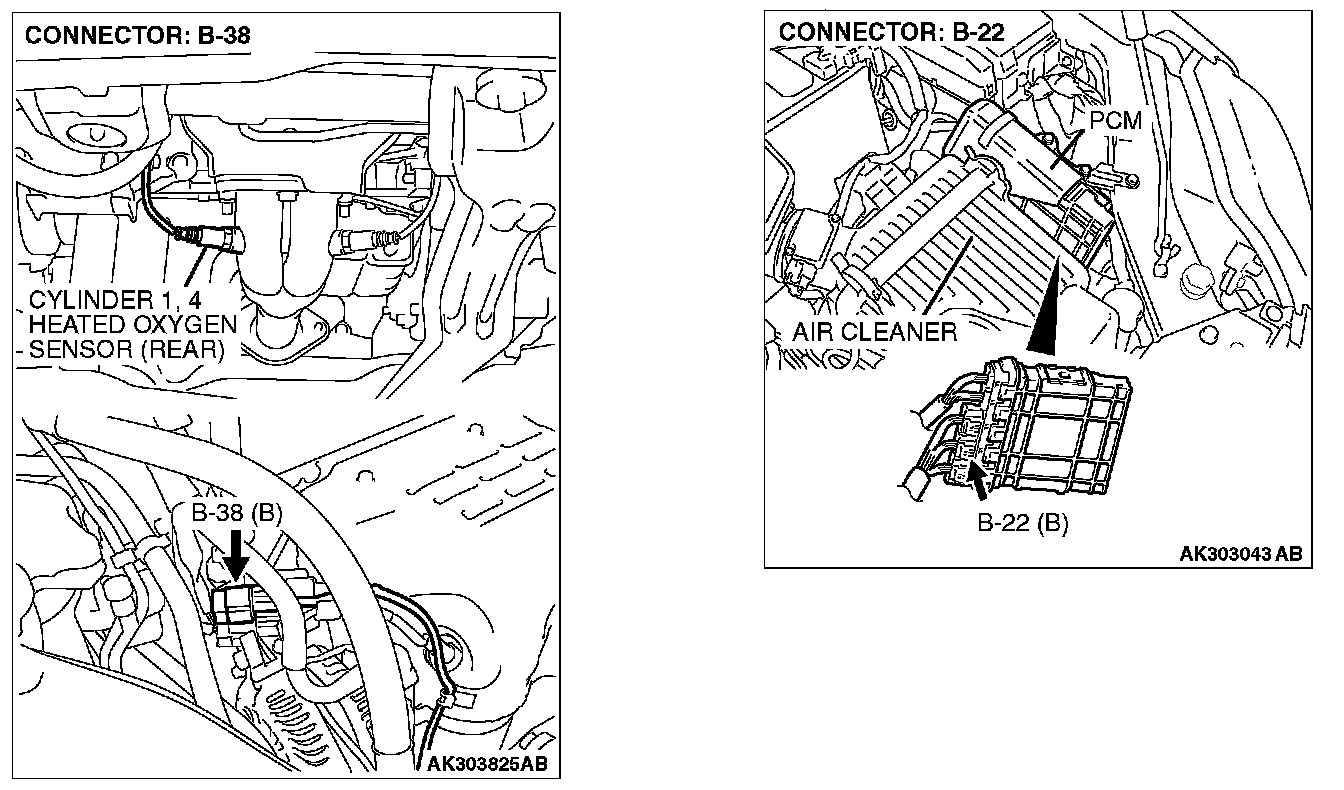 CONNECTOR: B-38

CYLINDER 1, 4 HEATED OXYGEN SENSOR (REAR)

B-38 (B)

AK303825AB

CONNECTOR: B-22

PCM

AIR CLEANER

B-22 (B)

AK303043 AB