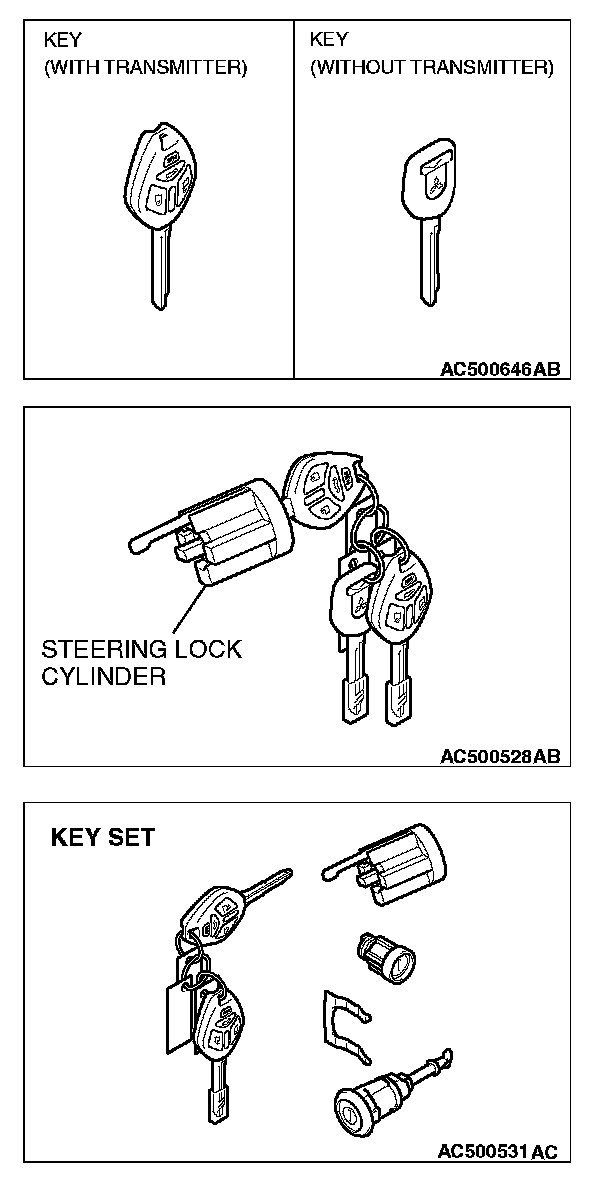 KEY
(WITH TRANSMITTER)

KEY
(WITHOUT TRANSMITTER)

AC500646AB

STEERING LOCK CYLINDER

AC500528AB

KEY SET

AC500531AC