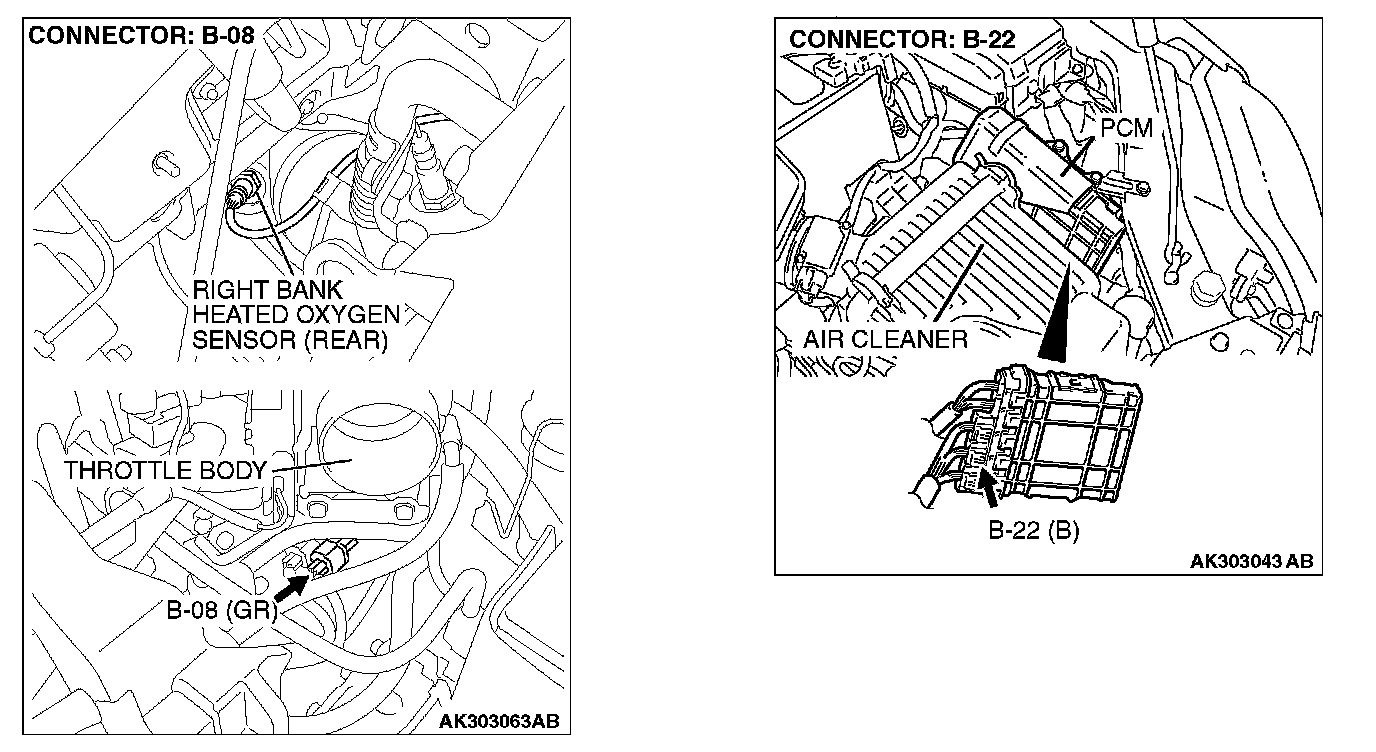 CONNECTOR: B-08

RIGHT BANK HEATED OXYGEN SENSOR (REAR)

THROTTLE BODY

B-08 (GR)

AK303063AB

CONNECTOR: B-22

PCM

AIR CLEANER

B-22 (B)

AK303043 AB