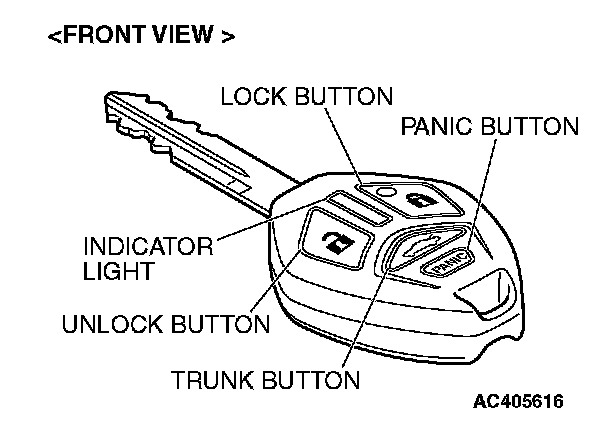 <FRONT VIEW >

LOCK BUTTON

PANIC BUTTON

INDICATOR LIGHT

PANIC

UNLOCK BUTTON

TRUNK BUTTON

AC405616