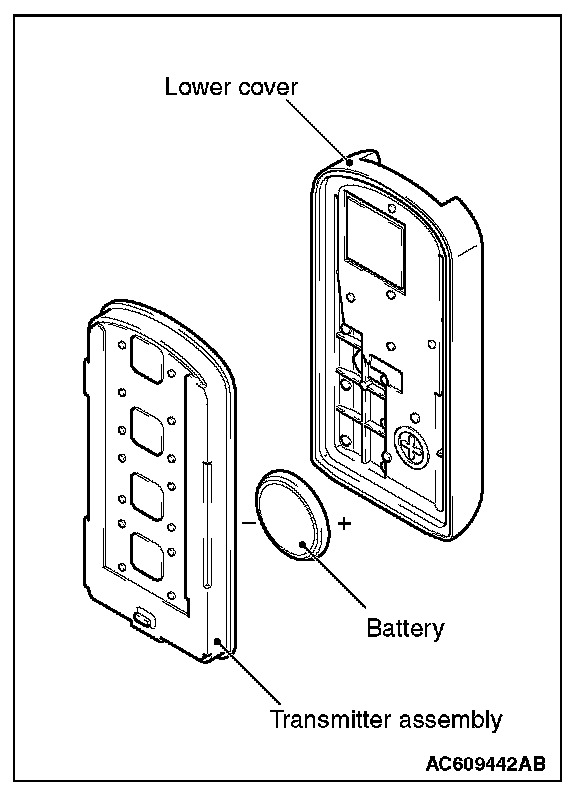 Lower cover

−

+

Battery

Transmitter assembly

AC609442AB