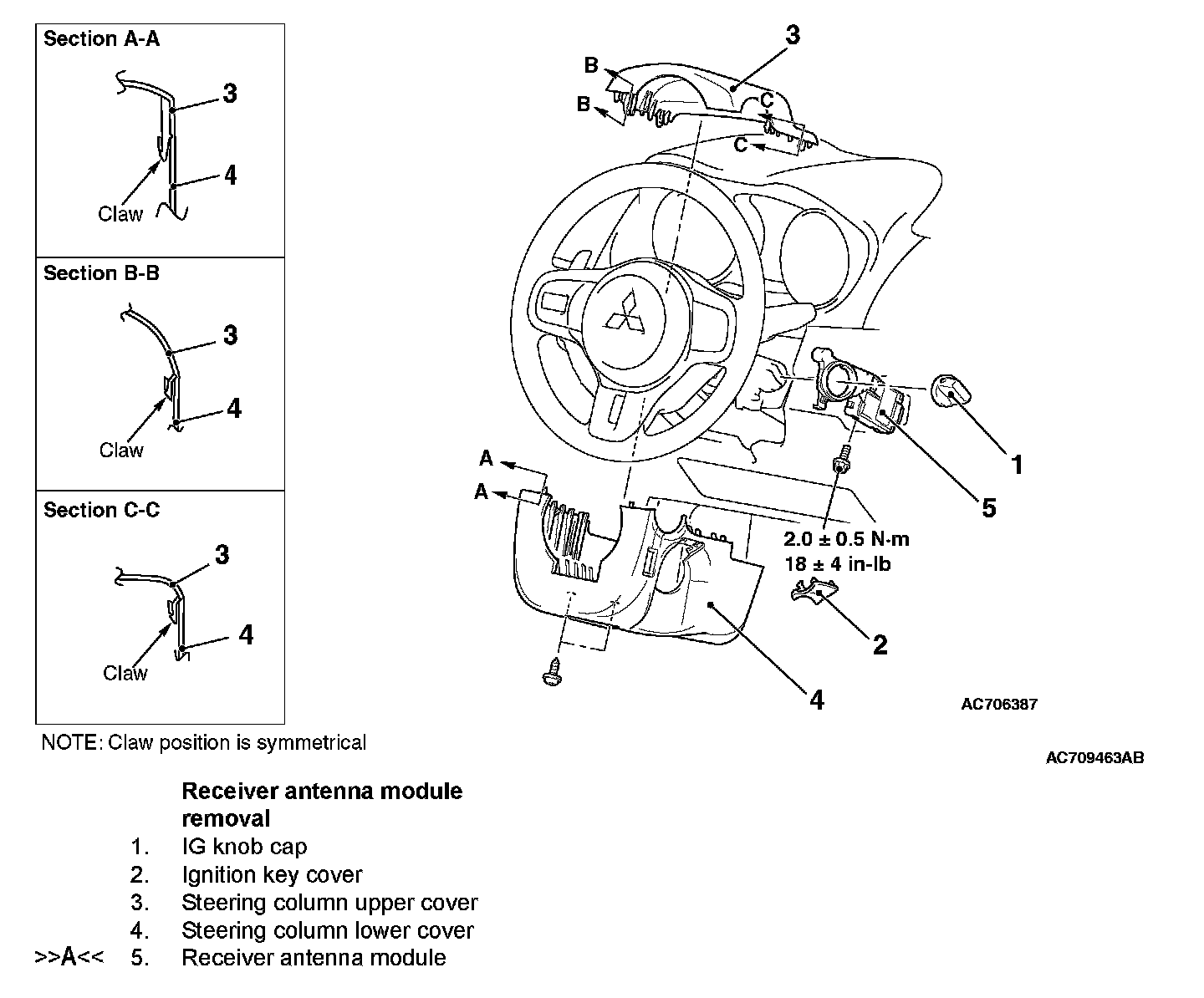 Section A-A

3

4

Claw

Section B-B

3

4

Claw

Section C-C

3

4

Claw

NOTE: Claw position is symmetrical

3

B

B

C

C

A

A

1

5

2.0 ± 0.5 N·m
18 ± 4 in-lb

2

4

AC706387

AC709463AB

Receiver antenna module removal

1. IG knob cap
2. Ignition key cover
3. Steering column upper cover
4. Steering column lower cover
>>A<< 5. Receiver antenna module