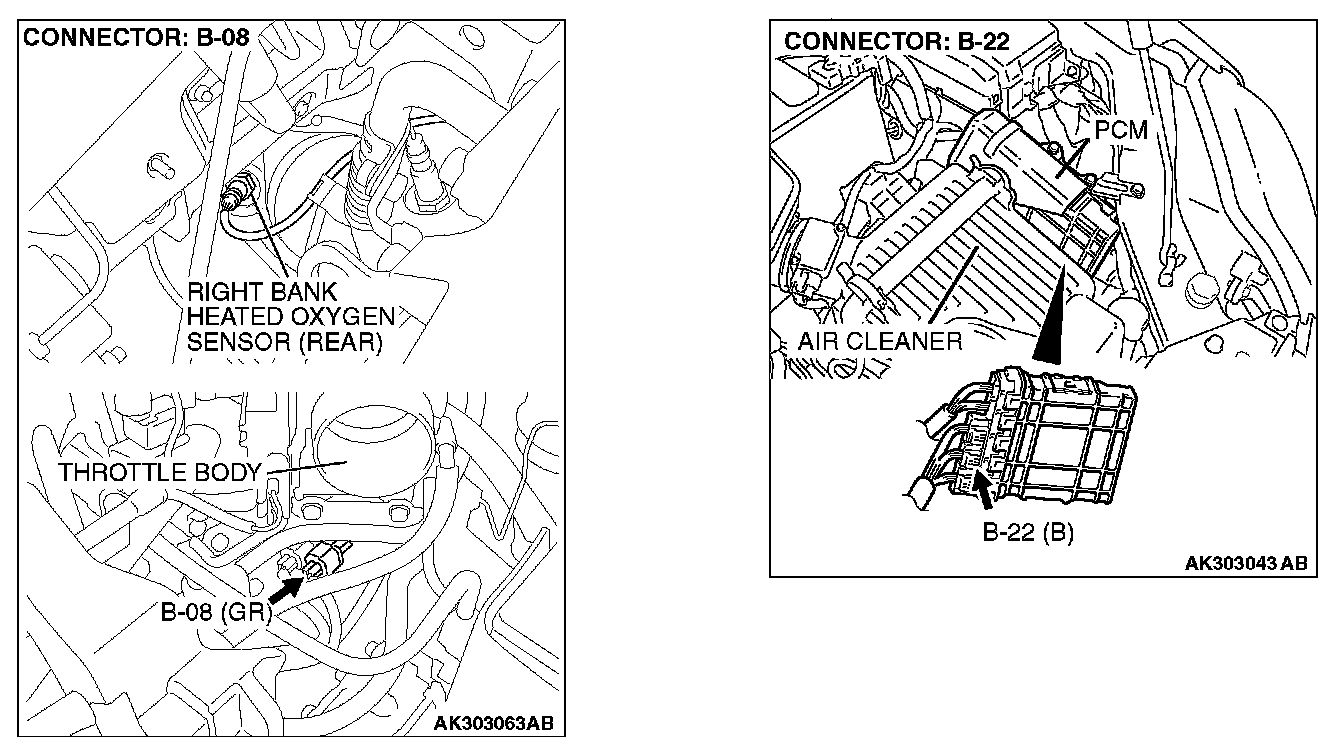 CONNECTOR: B-08

RIGHT BANK
HEATED OXYGEN
SENSOR (REAR)

THROTTLE BODY

B-08 (GR)

AK303063AB

CONNECTOR: B-22

PCM

AIR CLEANER

B-22 (B)

AK303043 AB