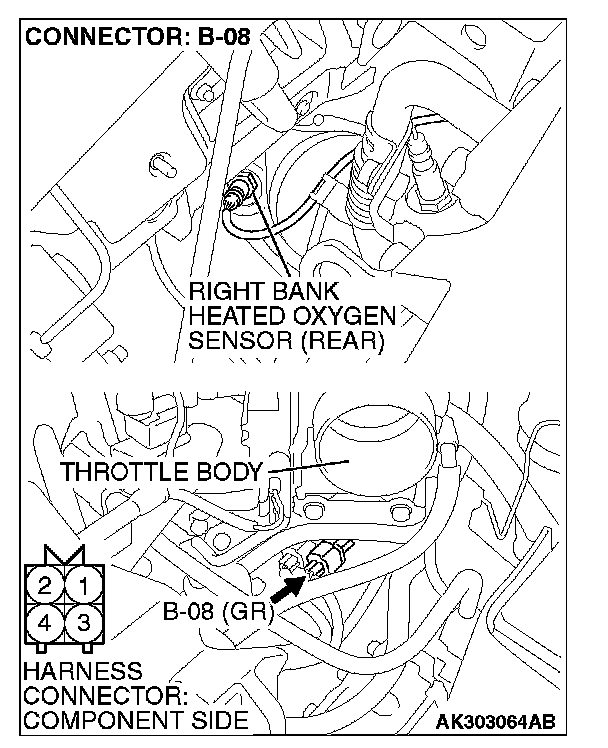 CONNECTOR: B-08

RIGHT BANK HEATED OXYGEN SENSOR (REAR)

THROTTLE BODY

2 1
4 3

B-08 (GR)

HARNESS CONNECTOR: COMPONENT SIDE

AK303064AB