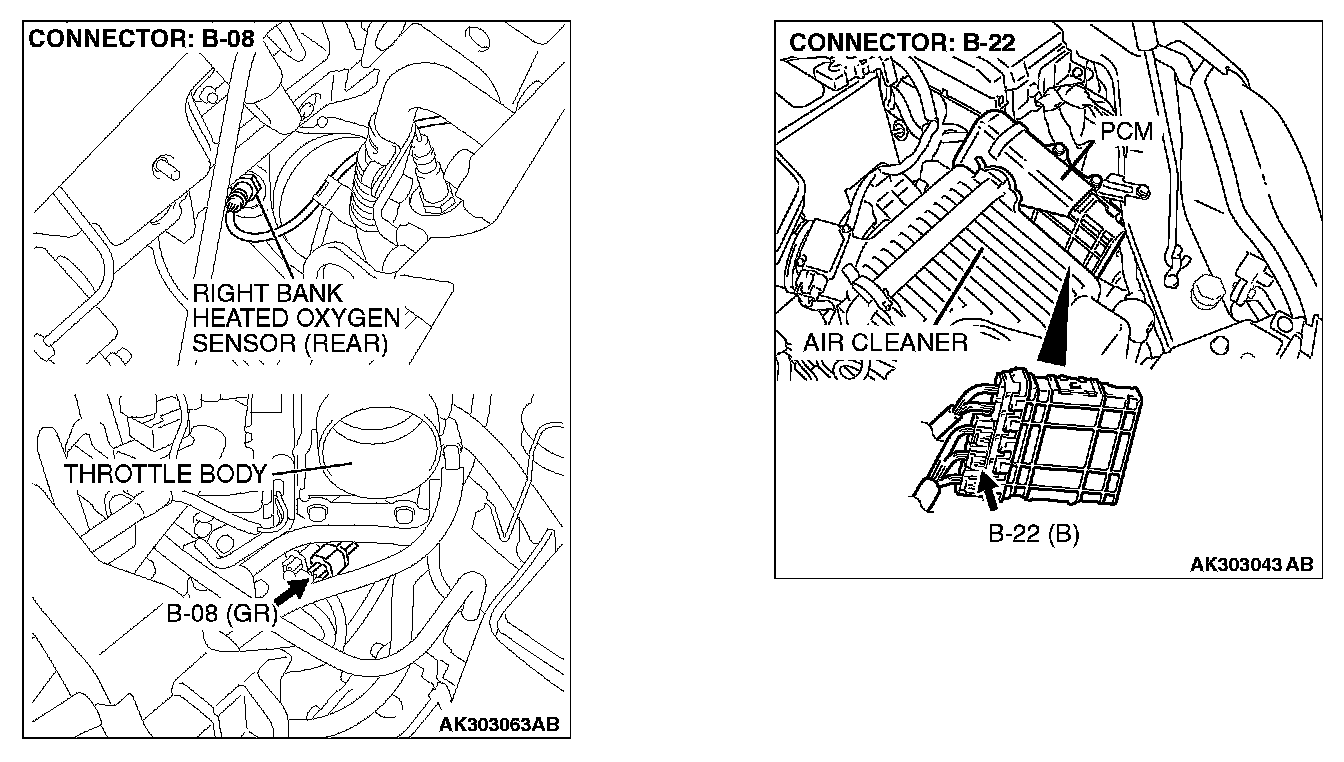 CONNECTOR: B-08

RIGHT BANK
HEATED OXYGEN
SENSOR (REAR)

THROTTLE BODY

B-08 (GR)

AK303063AB

CONNECTOR: B-22

PCM

AIR CLEANER

B-22 (B)

AK303043 AB