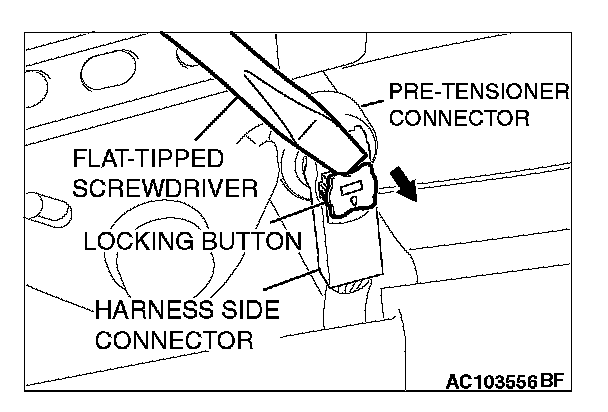 PRE-TENSIONER CONNECTOR

FLAT-TIPPED SCREWDRIVER

LOCKING BUTTON

HARNESS SIDE CONNECTOR

AC103556BF