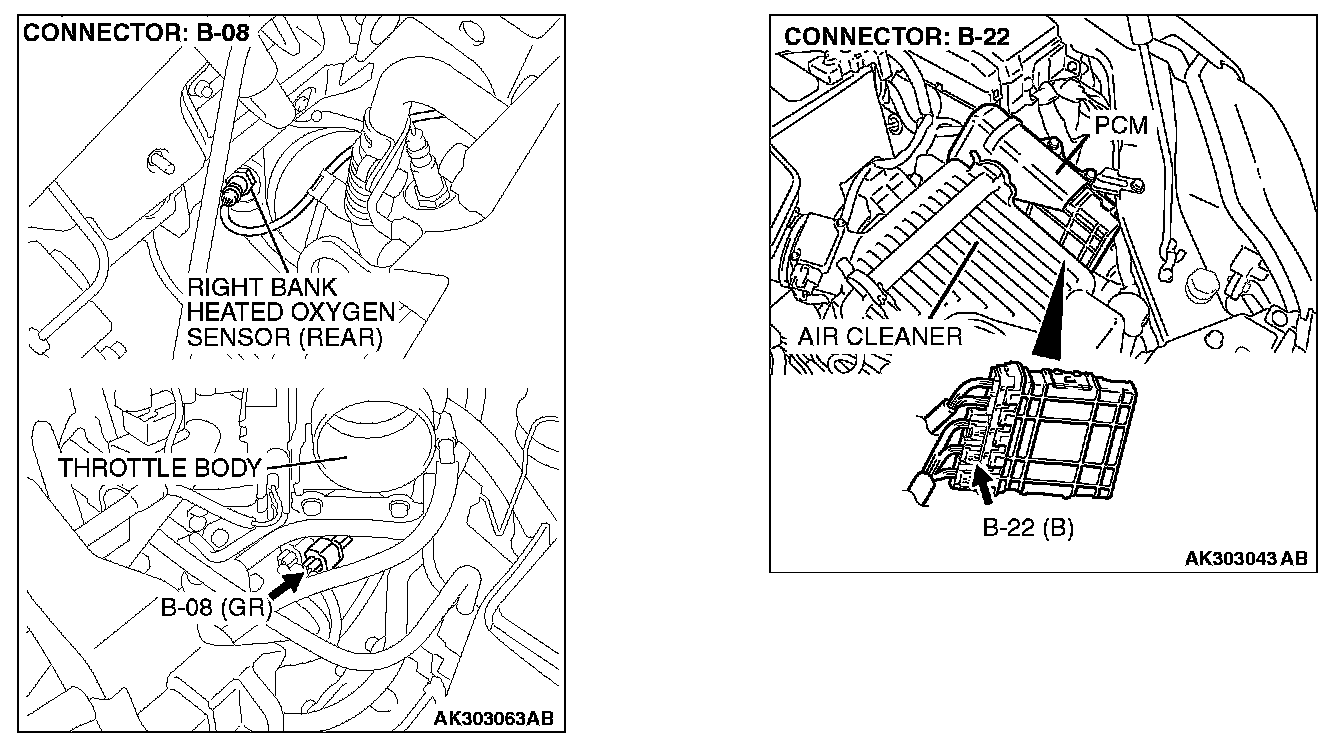 CONNECTOR: B-08

RIGHT BANK HEATED OXYGEN SENSOR (REAR)

THROTTLE BODY

B-08 (GR)

AK303063AB

CONNECTOR: B-22

PCM

AIR CLEANER

B-22 (B)

AK303043 AB