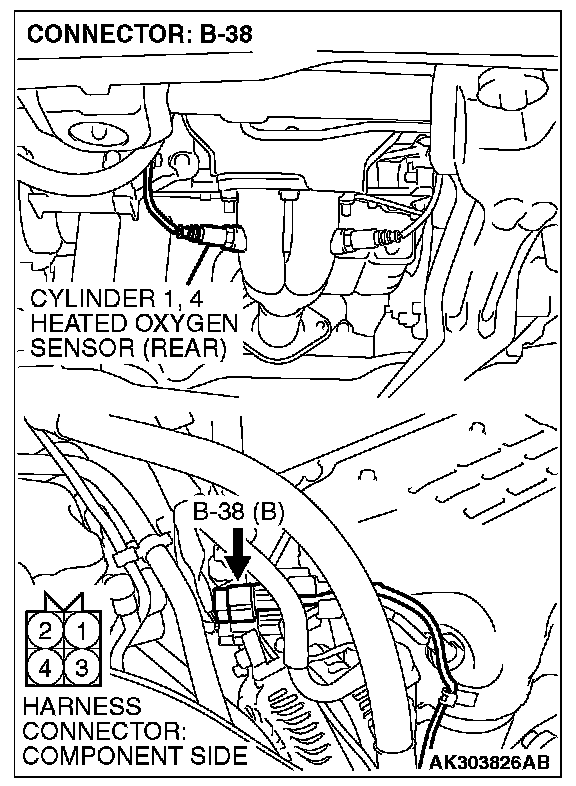 CONNECTOR: B-38

CYLINDER 1, 4
HEATED OXYGEN
SENSOR (REAR)

B-38 (B)

2 1
4 3

HARNESS
CONNECTOR:
COMPONENT SIDE

AK303826AB