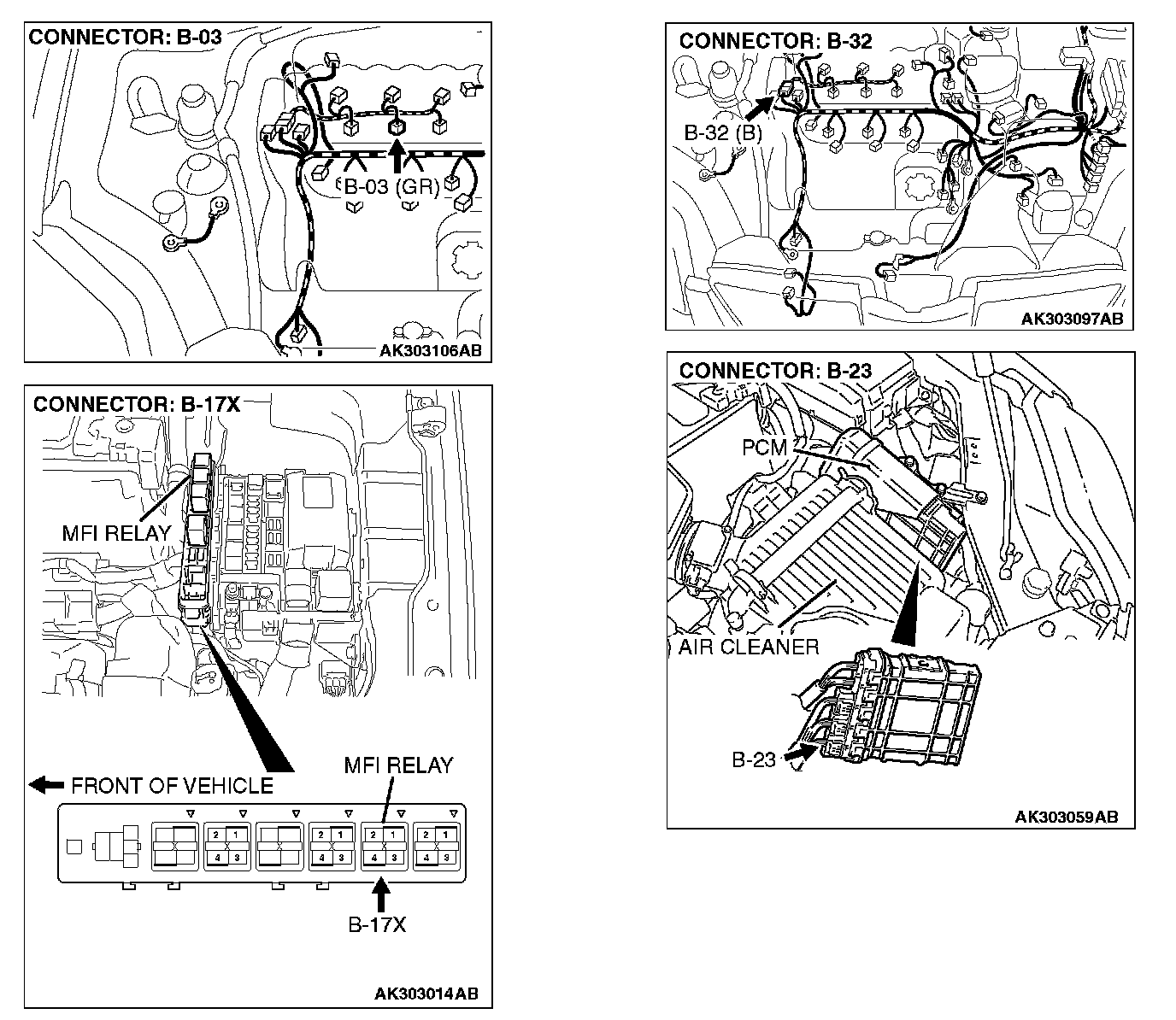 CONNECTOR: B-03

B-03 (GR)

AK303106AB

CONNECTOR: B-17X

MFI RELAY

FRONT OF VEHICLE

MFI RELAY

2 1
4 3

2 1
4 3

2 1
4 3

2 1
4 3

B-17X

AK303014AB

CONNECTOR: B-32

B-32 (B)

AK303097AB

CONNECTOR: B-23

PCM

AIR CLEANER

B-23

AK303059AB