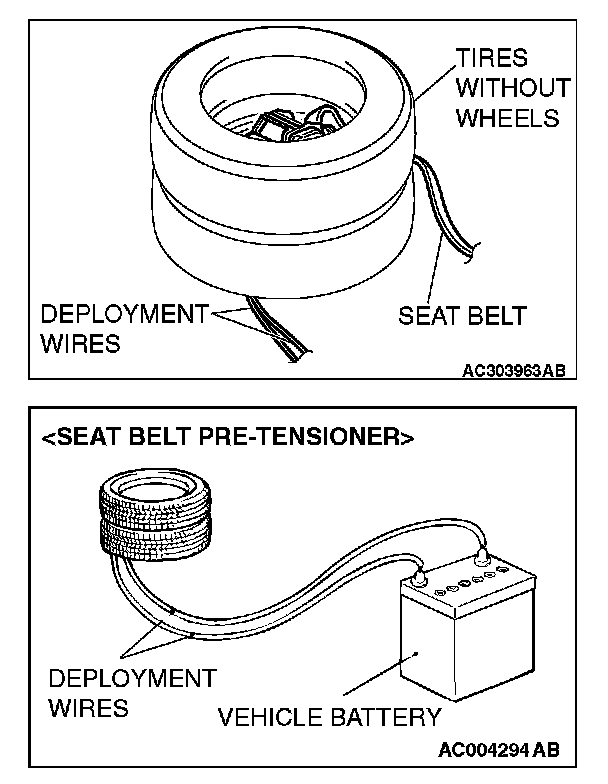 TIRES WITHOUT WHEELS

DEPLOYMENT WIRES

SEAT BELT

AC303963AB

<SEAT BELT PRE-TENSIONER>

DEPLOYMENT WIRES

VEHICLE BATTERY

AC004294AB