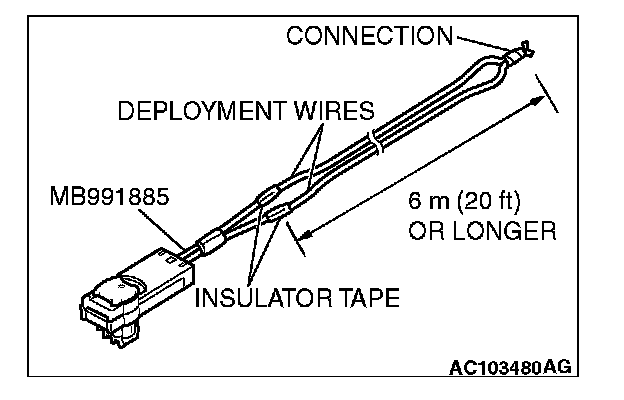 CONNECTION

DEPLOYMENT WIRES

MB991885

6 m (20 ft) OR LONGER

INSULATOR TAPE

AC103480AG