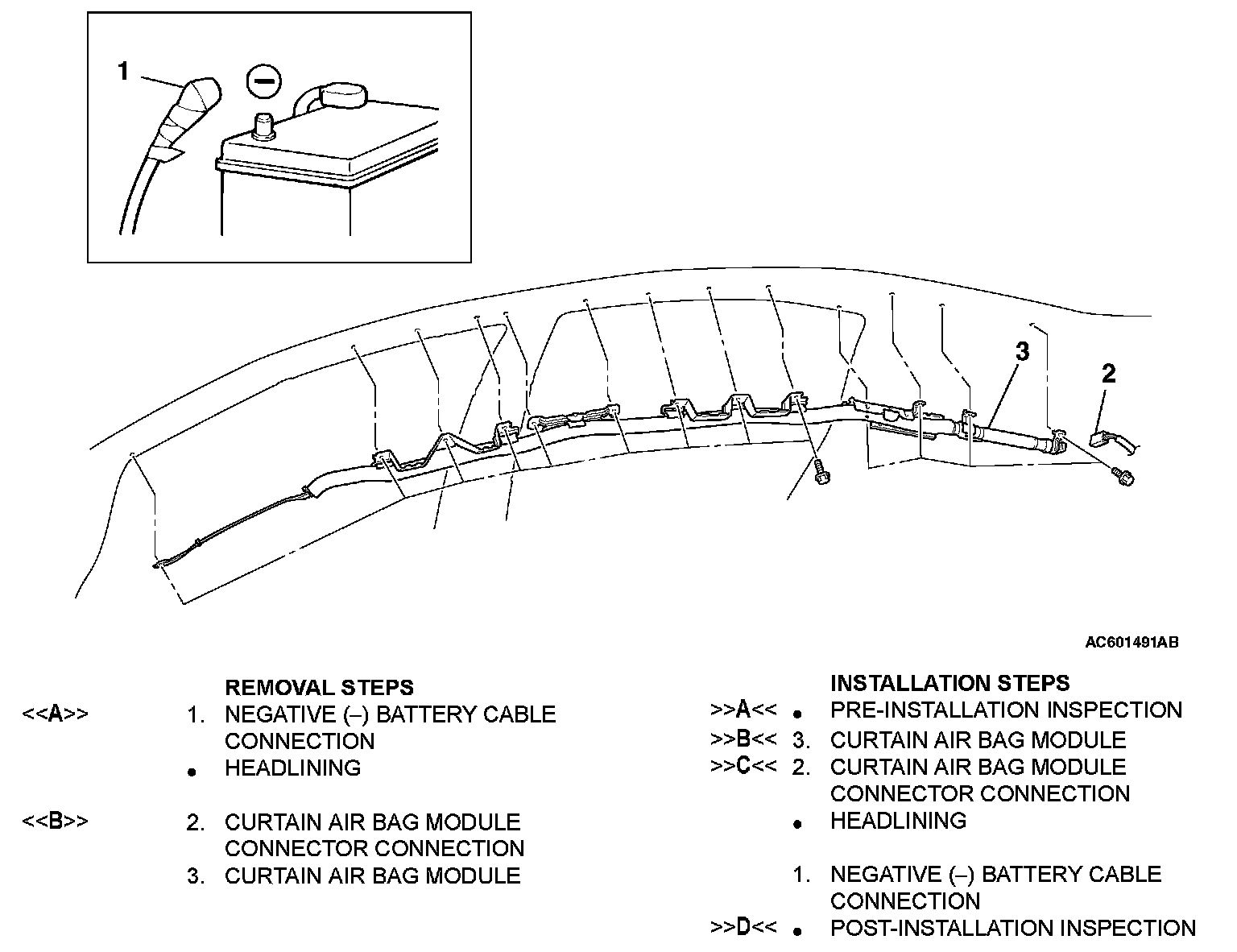 1

3

2

AC601491AB

REMOVAL STEPS

<<A>> 1. NEGATIVE (–) BATTERY CABLE CONNECTION

• HEADLINING

<<B>> 2. CURTAIN AIR BAG MODULE CONNECTOR CONNECTION

3. CURTAIN AIR BAG MODULE

INSTALLATION STEPS

>>A<< • PRE-INSTALLATION INSPECTION

>>B<< 3. CURTAIN AIR BAG MODULE

>>C<< 2. CURTAIN AIR BAG MODULE CONNECTOR CONNECTION

• HEADLINING

1. NEGATIVE (–) BATTERY CABLE CONNECTION

>>D<< • POST-INSTALLATION INSPECTION