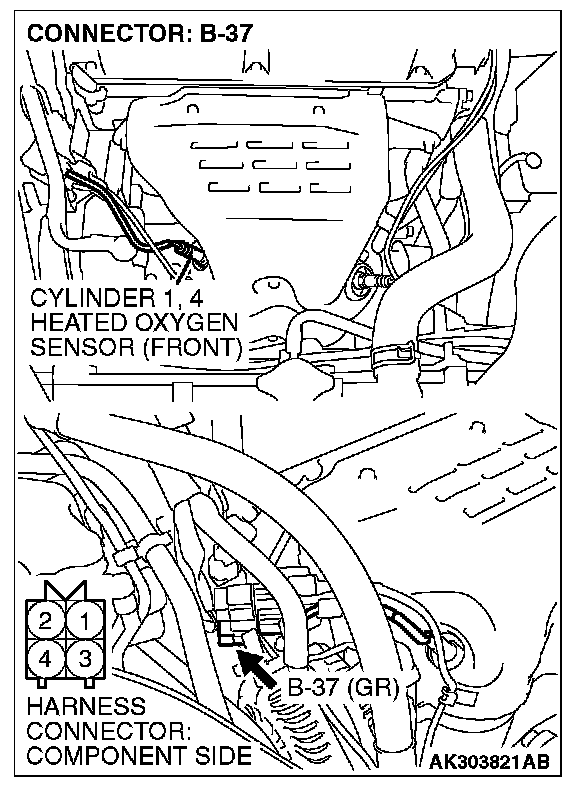 CONNECTOR: B-37

CYLINDER 1, 4
HEATED OXYGEN
SENSOR (FRONT)

2 1
4 3

B-37 (GR)

HARNESS
CONNECTOR:
COMPONENT SIDE

AK303821AB