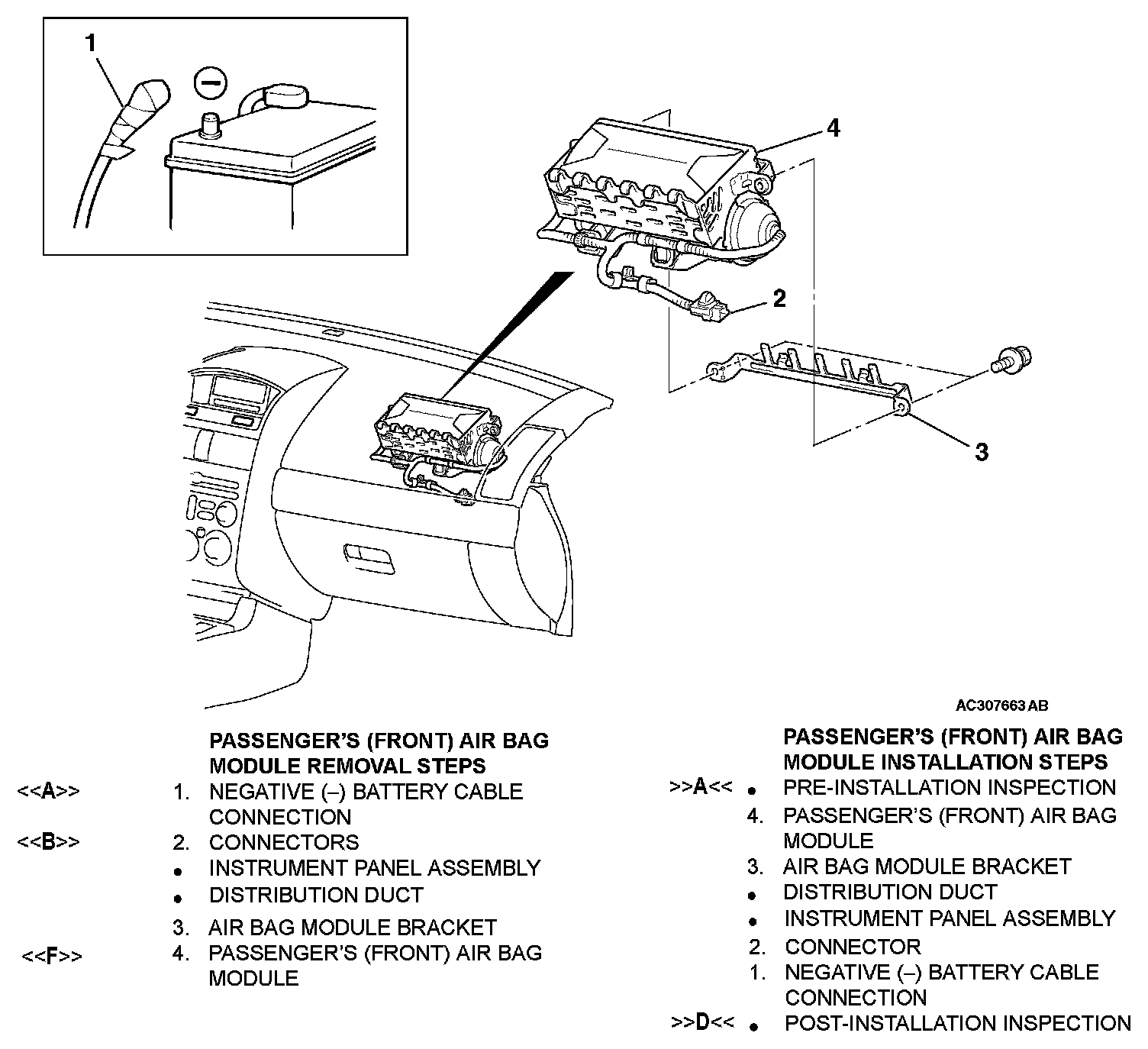 1

4

2

3

AC307663 AB

PASSENGER'S (FRONT) AIR BAG MODULE REMOVAL STEPS
<<A>> 1. NEGATIVE (–) BATTERY CABLE CONNECTION
<<B>> 2. CONNECTORS
• INSTRUMENT PANEL ASSEMBLY
• DISTRIBUTION DUCT
3. AIR BAG MODULE BRACKET
<<F>> 4. PASSENGER'S (FRONT) AIR BAG MODULE

PASSENGER'S (FRONT) AIR BAG MODULE INSTALLATION STEPS
>>A<< • PRE-INSTALLATION INSPECTION
4. PASSENGER'S (FRONT) AIR BAG MODULE
3. AIR BAG MODULE BRACKET
• DISTRIBUTION DUCT
• INSTRUMENT PANEL ASSEMBLY
2. CONNECTOR
1. NEGATIVE (–) BATTERY CABLE CONNECTION
>>D<< • POST-INSTALLATION INSPECTION