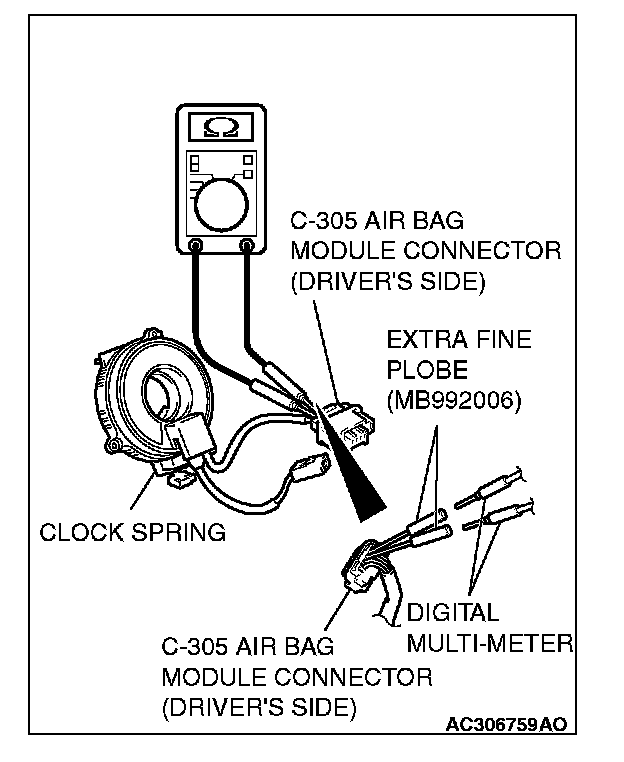 $\Omega$

C-305 AIR BAG MODULE CONNECTOR (DRIVER'S SIDE)

EXTRA FINE PLOBE (MB992006)

CLOCK SPRING

DIGITAL MULTI-METER

C-305 AIR BAG MODULE CONNECTOR (DRIVER'S SIDE)

AC306759AO