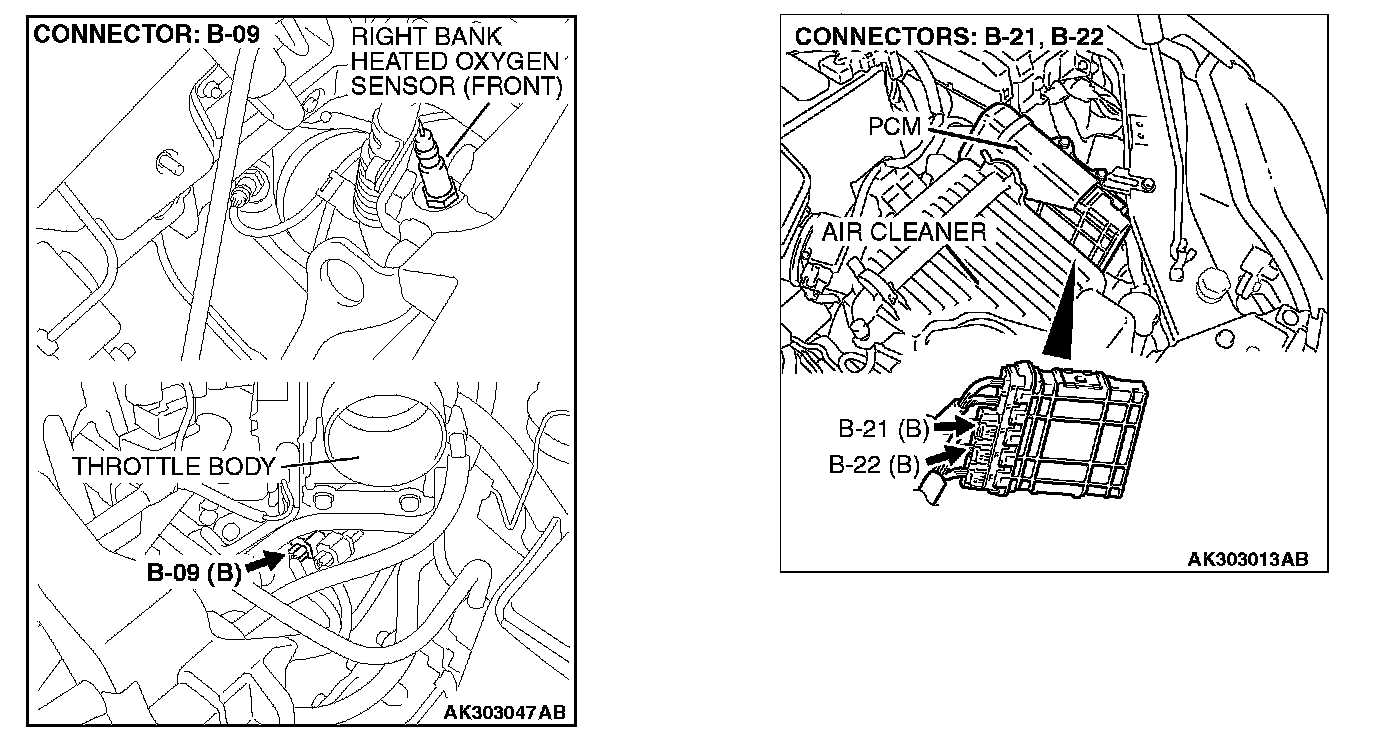 CONNECTOR: B-09

RIGHT BANK HEATED OXYGEN SENSOR (FRONT)

THROTTLE BODY

B-09 (B)

AK303047AB

CONNECTORS: B-21, B-22

PCM

AIR CLEANER

B-21 (B)

B-22 (B)

AK303013AB