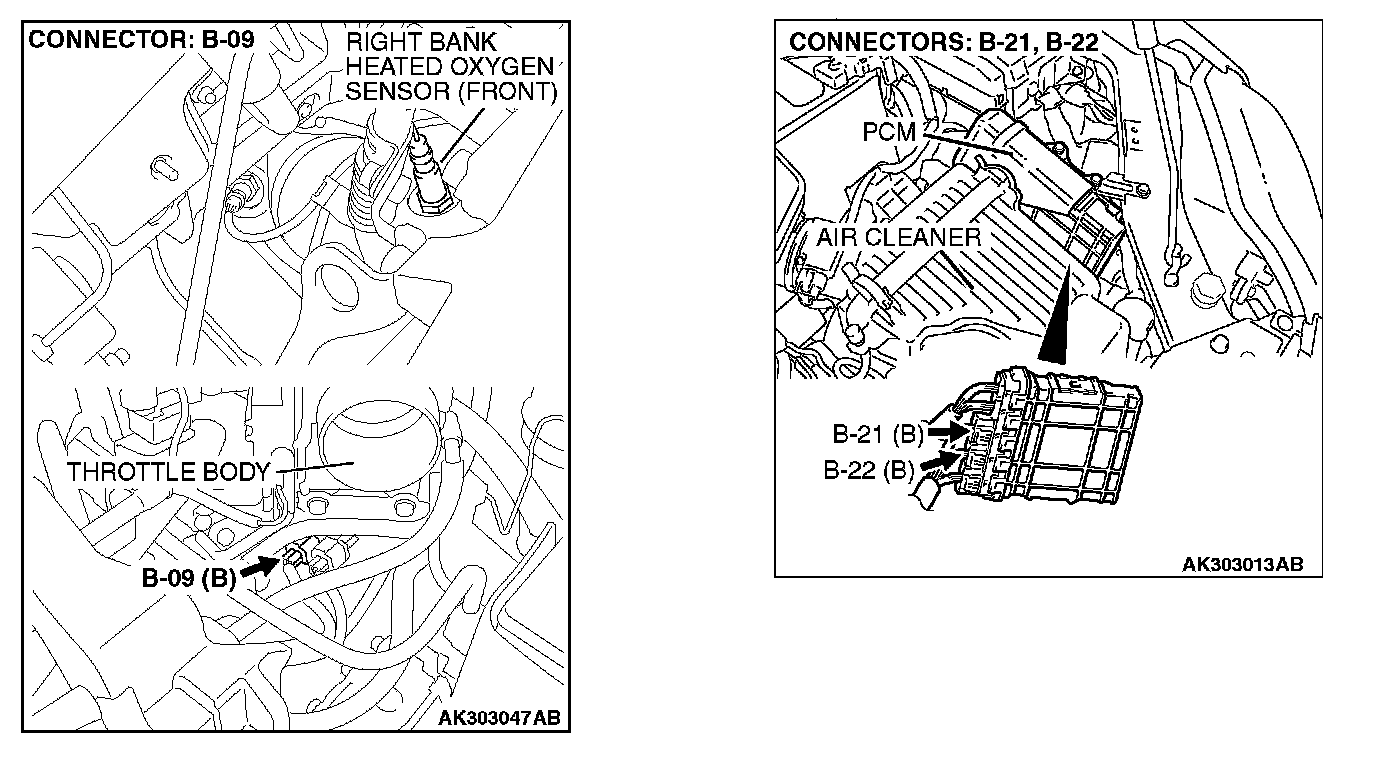 CONNECTOR: B-09

RIGHT BANK HEATED OXYGEN SENSOR (FRONT)

THROTTLE BODY

B-09 (B)

AK303047AB

CONNECTORS: B-21, B-22

PCM

AIR CLEANER

B-21 (B)

B-22 (B)

AK303013AB