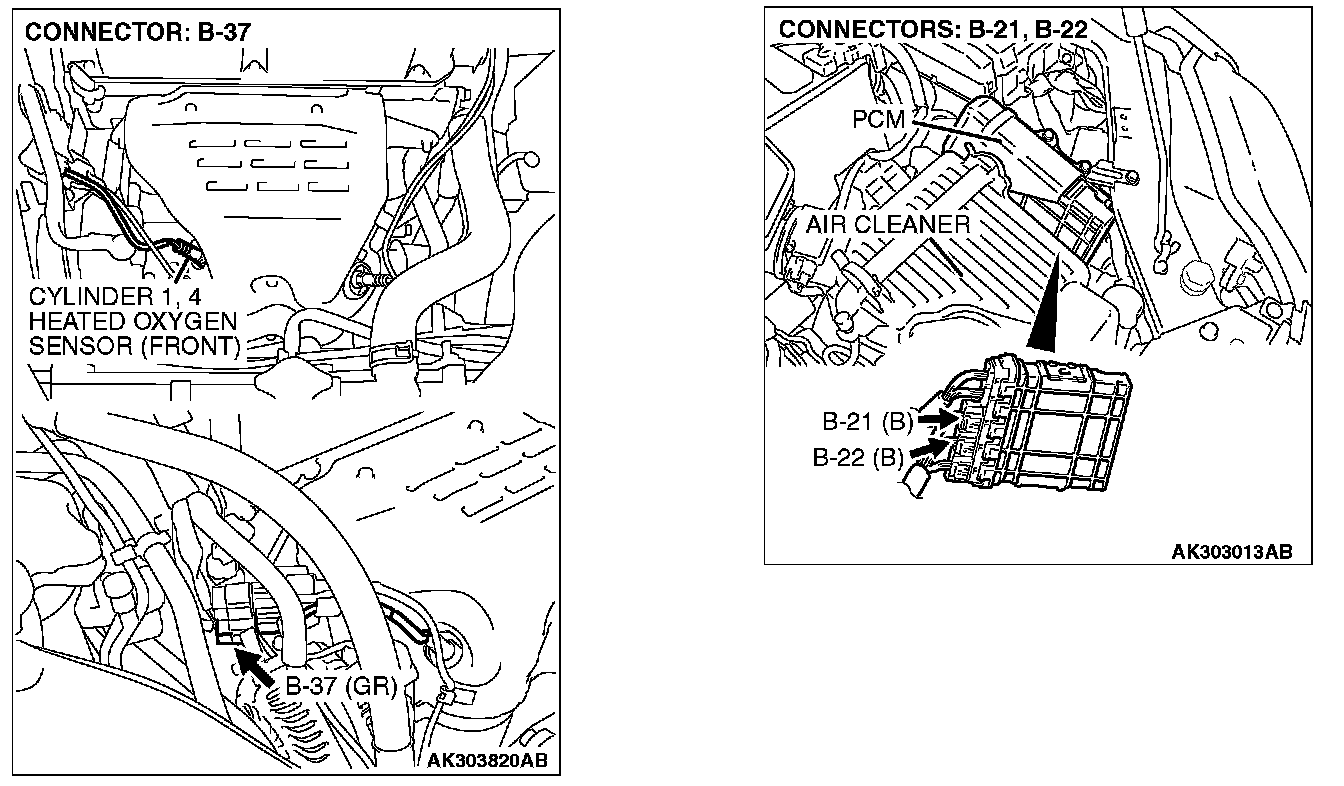 CONNECTOR: B-37

CYLINDER 1, 4 HEATED OXYGEN SENSOR (FRONT)

B-37 (GR)

AK303820AB

CONNECTORS: B-21, B-22

PCM

AIR CLEANER

B-21 (B)

B-22 (B)

AK303013AB