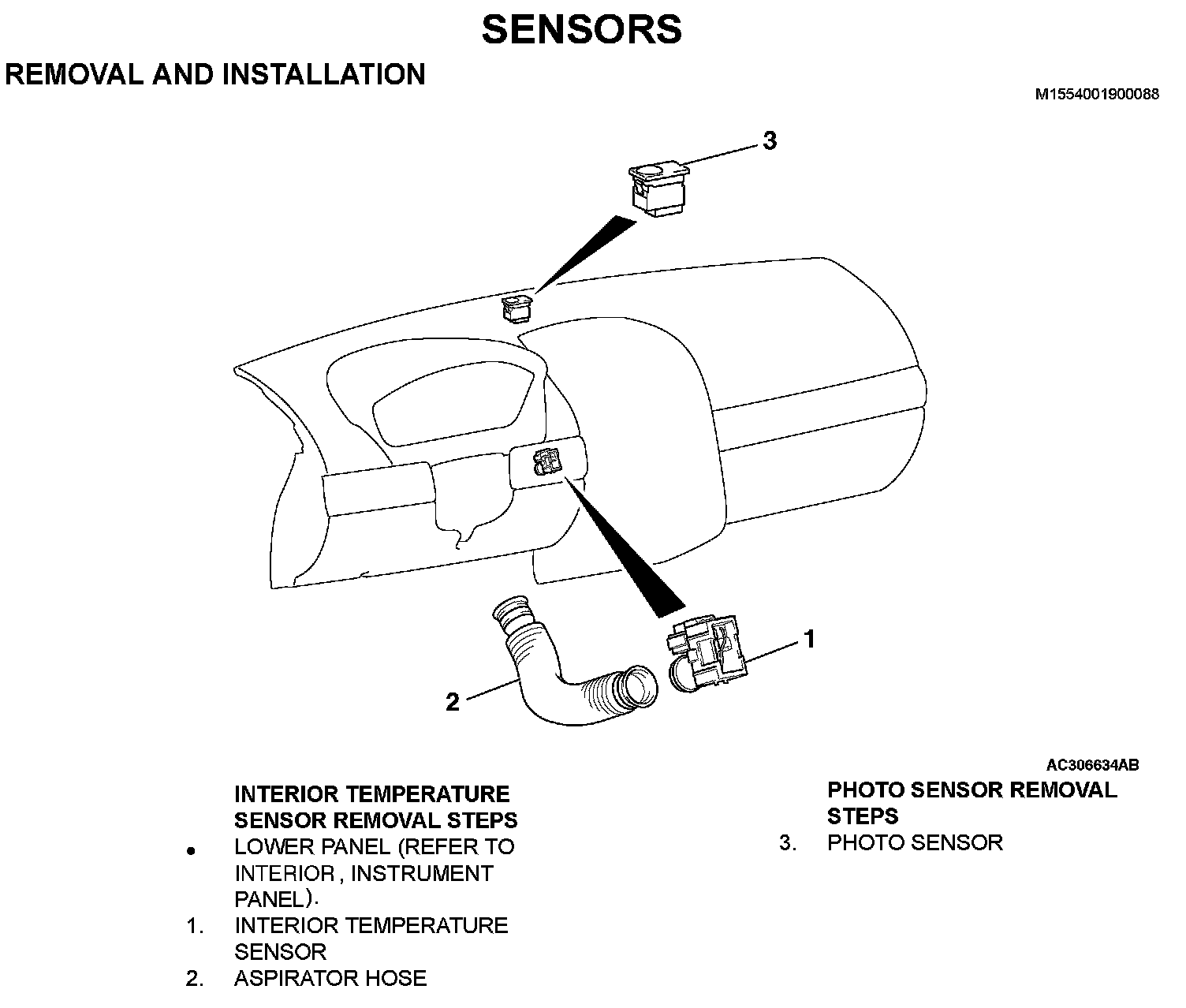 SENSORS

REMOVAL AND INSTALLATION

M1554001900088

3

1

2

AC306634AB

INTERIOR TEMPERATURE SENSOR REMOVAL STEPS

• LOWER PANEL (REFER TO INTERIOR , INSTRUMENT PANEL).

1. INTERIOR TEMPERATURE SENSOR

2. ASPIRATOR HOSE

PHOTO SENSOR REMOVAL STEPS

3. PHOTO SENSOR