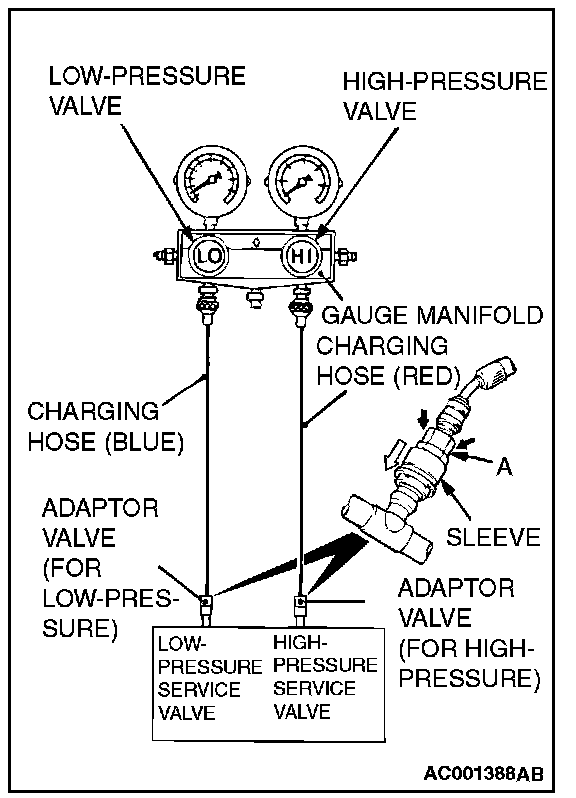 LOW-PRESSURE VALVE

HIGH-PRESSURE VALVE

LO

HI

GAUGE MANIFOLD

CHARGING HOSE (RED)

CHARGING HOSE (BLUE)

A

SLEEVE

ADAPTOR VALVE (FOR LOW-PRESSURE)

ADAPTOR VALVE (FOR HIGH-PRESSURE)

LOW-PRESSURE SERVICE VALVE

HIGH-PRESSURE SERVICE VALVE

AC001388AB