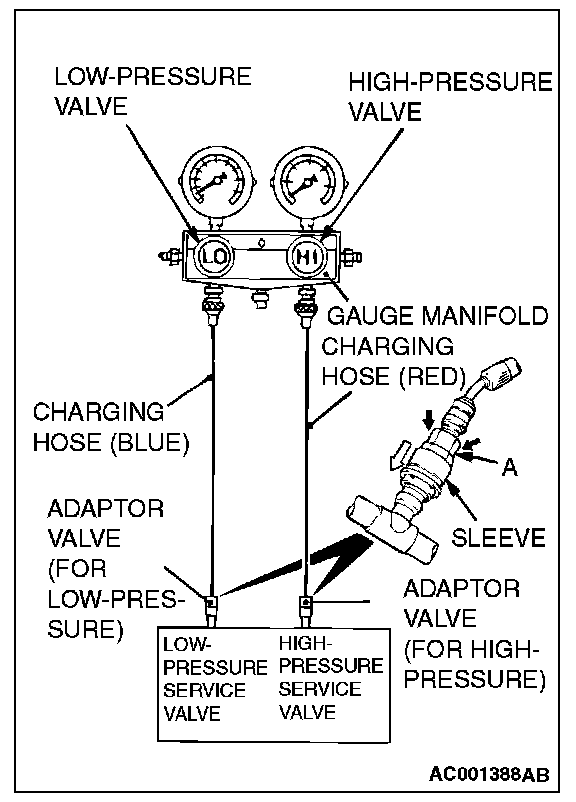 LOW-PRESSURE VALVE

HIGH-PRESSURE VALVE

LO

HI

GAUGE MANIFOLD

CHARGING HOSE (RED)

CHARGING HOSE (BLUE)

A

SLEEVE

ADAPTOR VALVE (FOR LOW-PRESSURE)

ADAPTOR VALVE (FOR HIGH-PRESSURE)

LOW-PRESSURE SERVICE VALVE

HIGH-PRESSURE SERVICE VALVE

AC001388AB