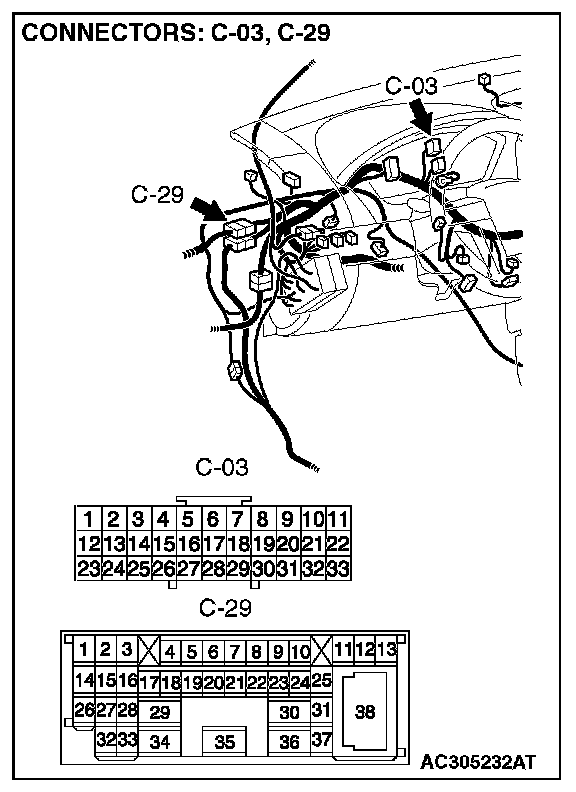 CONNECTORS: C-03, C-29

C-03

C-29

C-03

| 1 | 2 | 3 | 4 | 5 | 6 | 7 | 8 | 9 | 10 | 11 |
|---|---|---|---|---|---|---|---|---|---|---|
| 12 | 13 | 14 | 15 | 16 | 17 | 18 | 19 | 20 | 21 | 22 |
| 23 | 24 | 25 | 26 | 27 | 28 | 29 | 30 | 31 | 32 | 33 |

C-29

1 2 3 4 5 6 7 8 9 10 11 12 13
14 15 16 17 18 19 20 21 22 23 24 25
26 27 28 29 30 31 38
32 33 34 35 36 37

AC305232AT