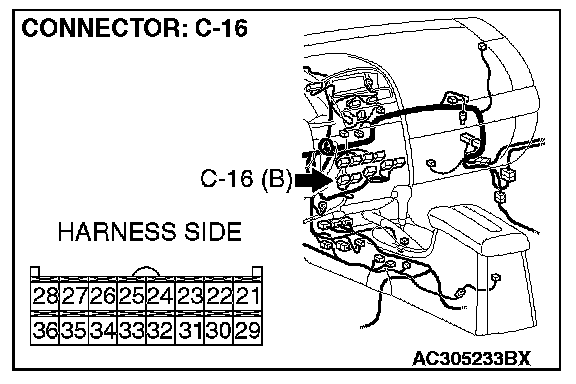 CONNECTOR: C-16

C-16 (B)

HARNESS SIDE

| 28 | 27 | 26 | 25 | 24 | 23 | 22 | 21 |
|---|---|---|---|---|---|---|---|
| 36 | 35 | 34 | 33 | 32 | 31 | 30 | 29 |

AC305233BX