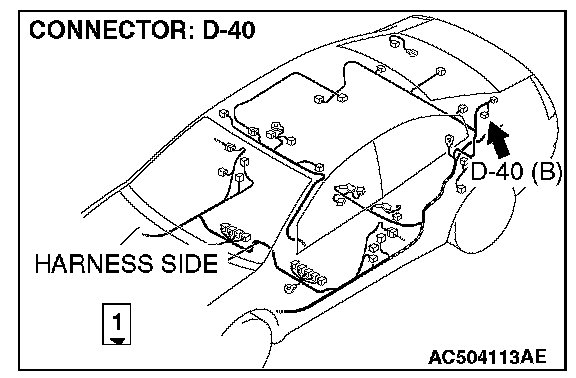 CONNECTOR: D-40

D-40 (B)

HARNESS SIDE

1

AC504113AE