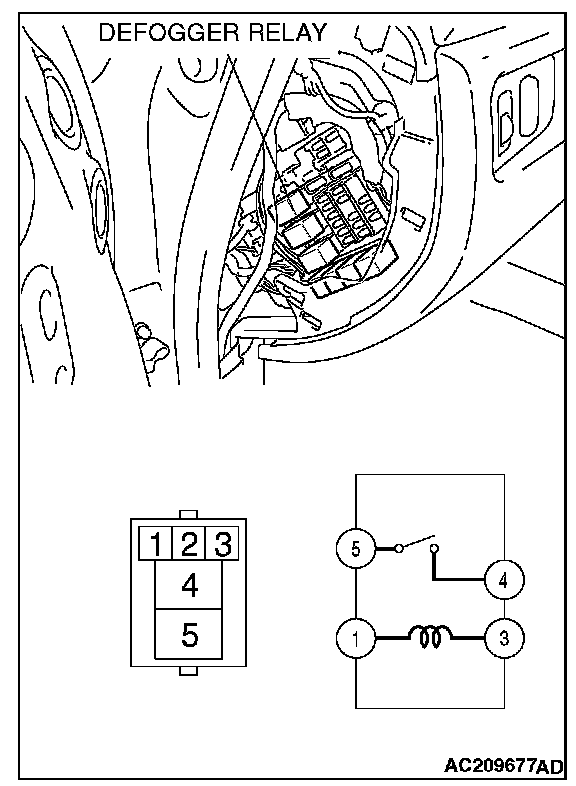 DEFOGGER RELAY

1 2 3
4
5

5
4
1
3

AC209677AD