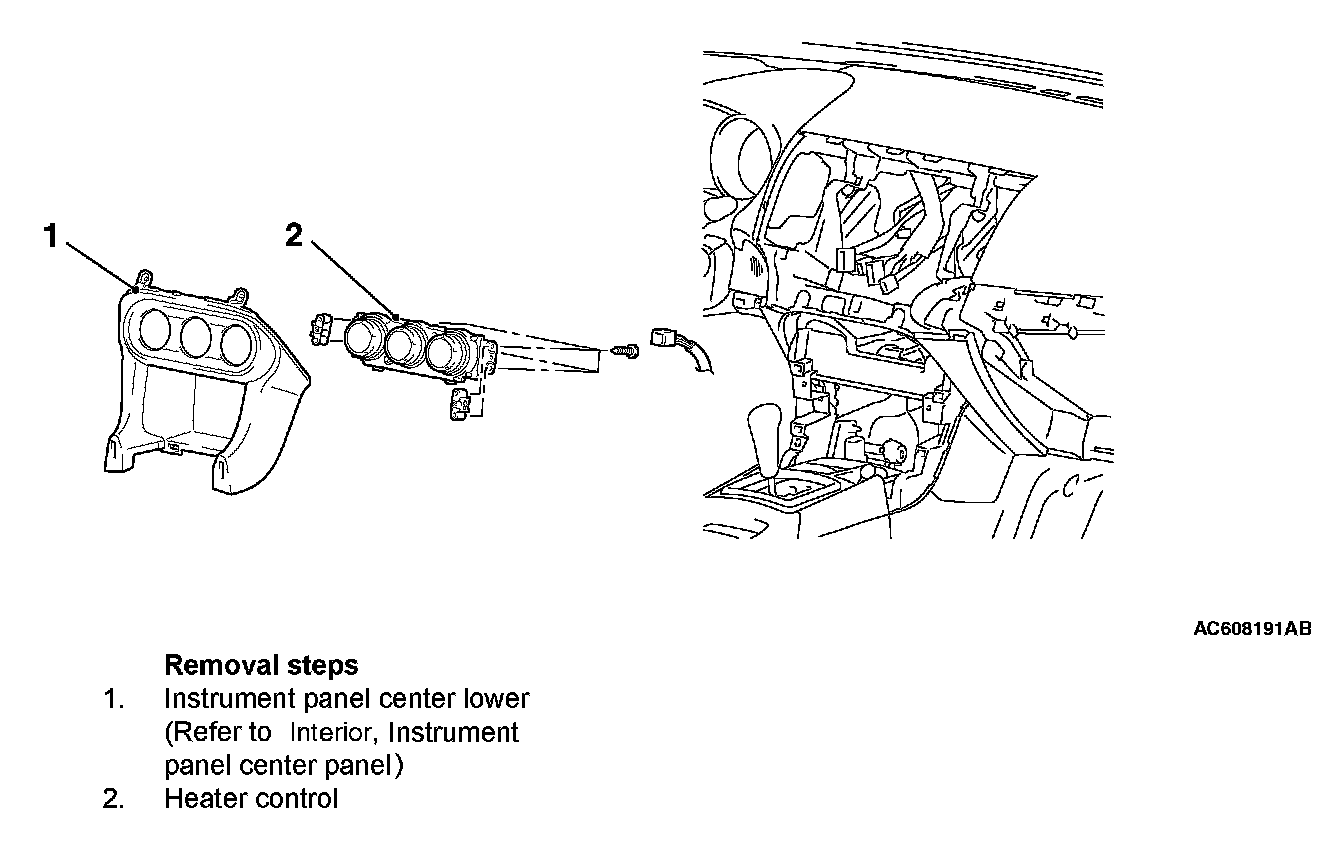 1

2

AC608191AB

Removal steps

1. Instrument panel center lower (Refer to Interior, Instrument panel center panel)

2. Heater control