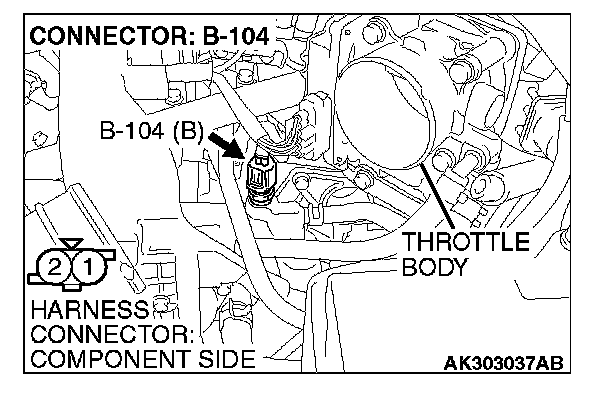 CONNECTOR: B-104

B-104 (B)

THROTTLE BODY

2 1

HARNESS CONNECTOR: COMPONENT SIDE

AK303037AB