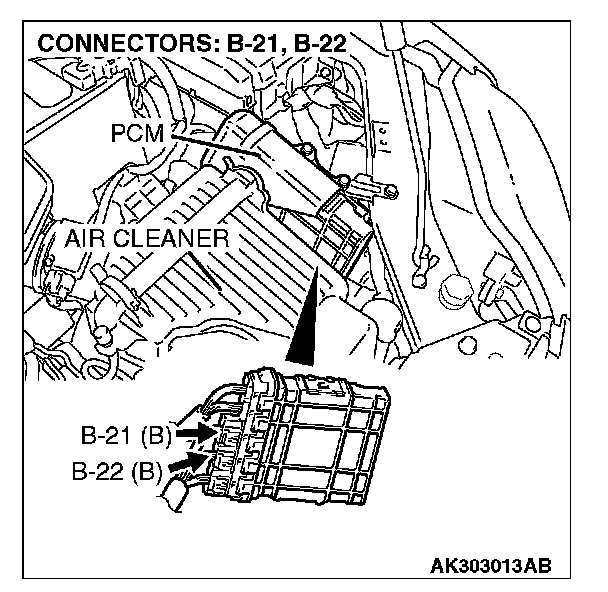 CONNECTORS: B-21, B-22

PCM

AIR CLEANER

B-21 (B)

B-22 (B)

AK303013AB