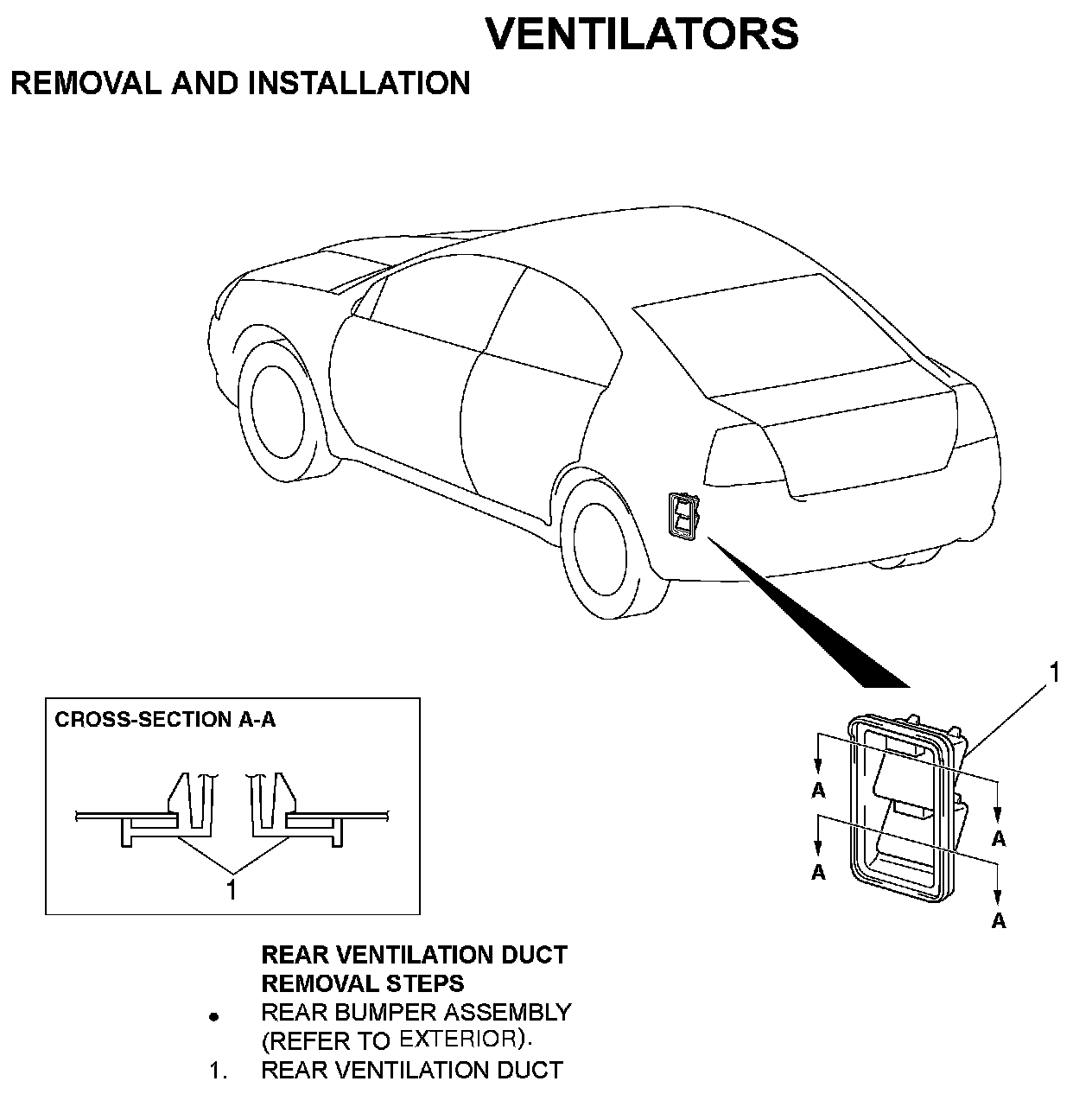 VENTILATORS

REMOVAL AND INSTALLATION

1

A

A

A

A

CROSS-SECTION A-A

1

REAR VENTILATION DUCT
REMOVAL STEPS

• REAR BUMPER ASSEMBLY (REFER TO EXTERIOR).

1. REAR VENTILATION DUCT