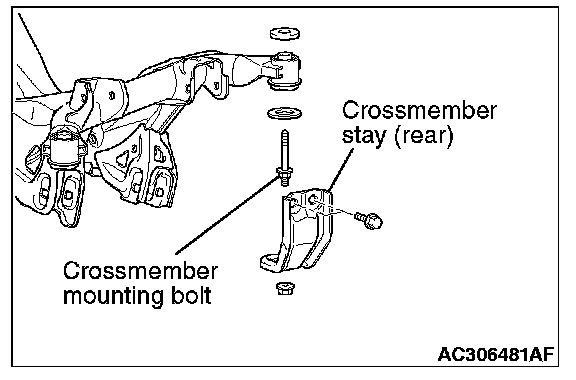 Crossmember stay (rear)

Crossmember mounting bolt

AC306481AF