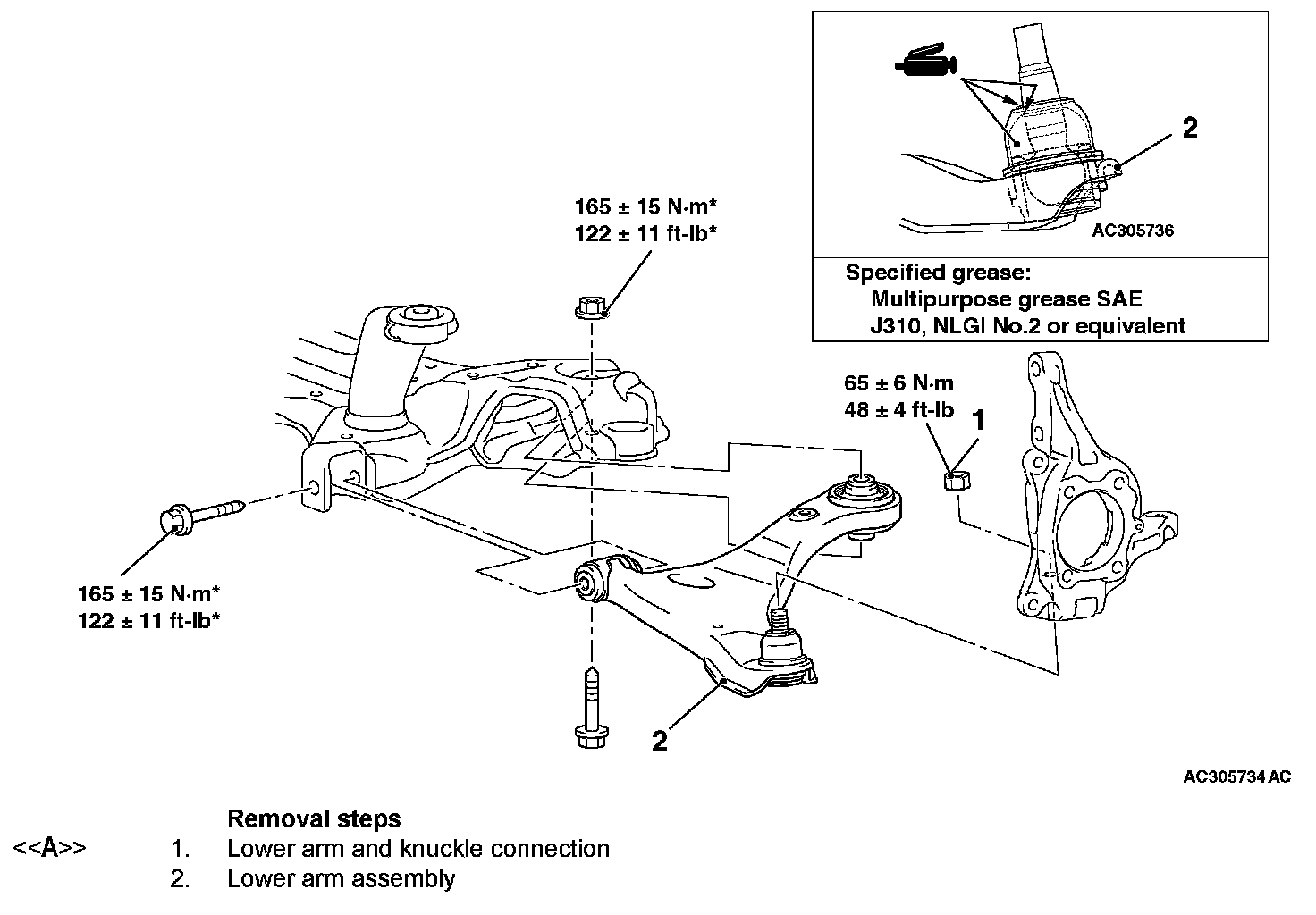 2

AC305736

Specified grease:
Multipurpose grease SAE J310, NLGI No.2 or equivalent

165 ± 15 N·m*
122 ± 11 ft-lb*

65 ± 6 N·m
48 ± 4 ft-lb

1

165 ± 15 N·m*
122 ± 11 ft-lb*

2

AC305734 AC

Removal steps

<<A>> 1. Lower arm and knuckle connection

2. Lower arm assembly