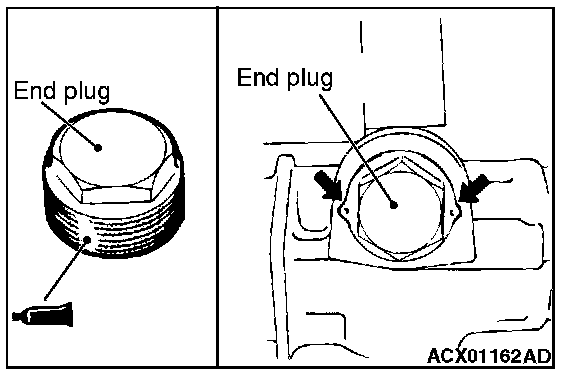 End plug

End plug

ACX01162AD