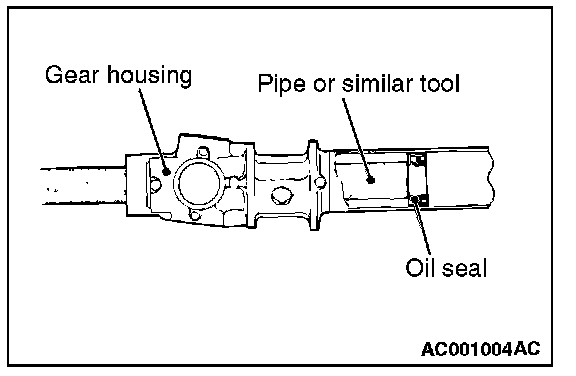 Gear housing

Pipe or similar tool

Oil seal

AC001004AC