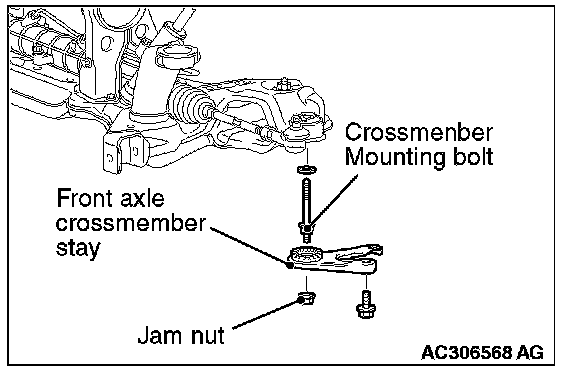 Crossmenber Mounting bolt

Front axle crossmember stay

Jam nut

AC306568 AG