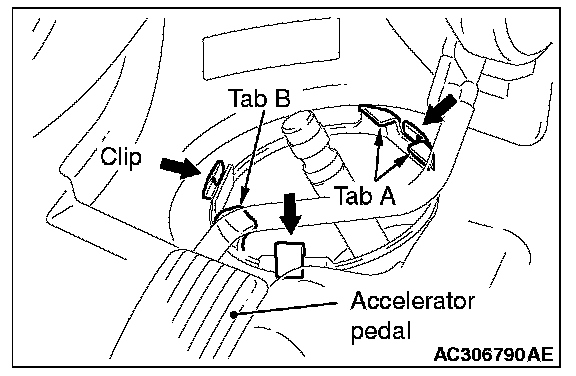 Tab B

Clip

Tab A

Accelerator pedal

AC306790AE